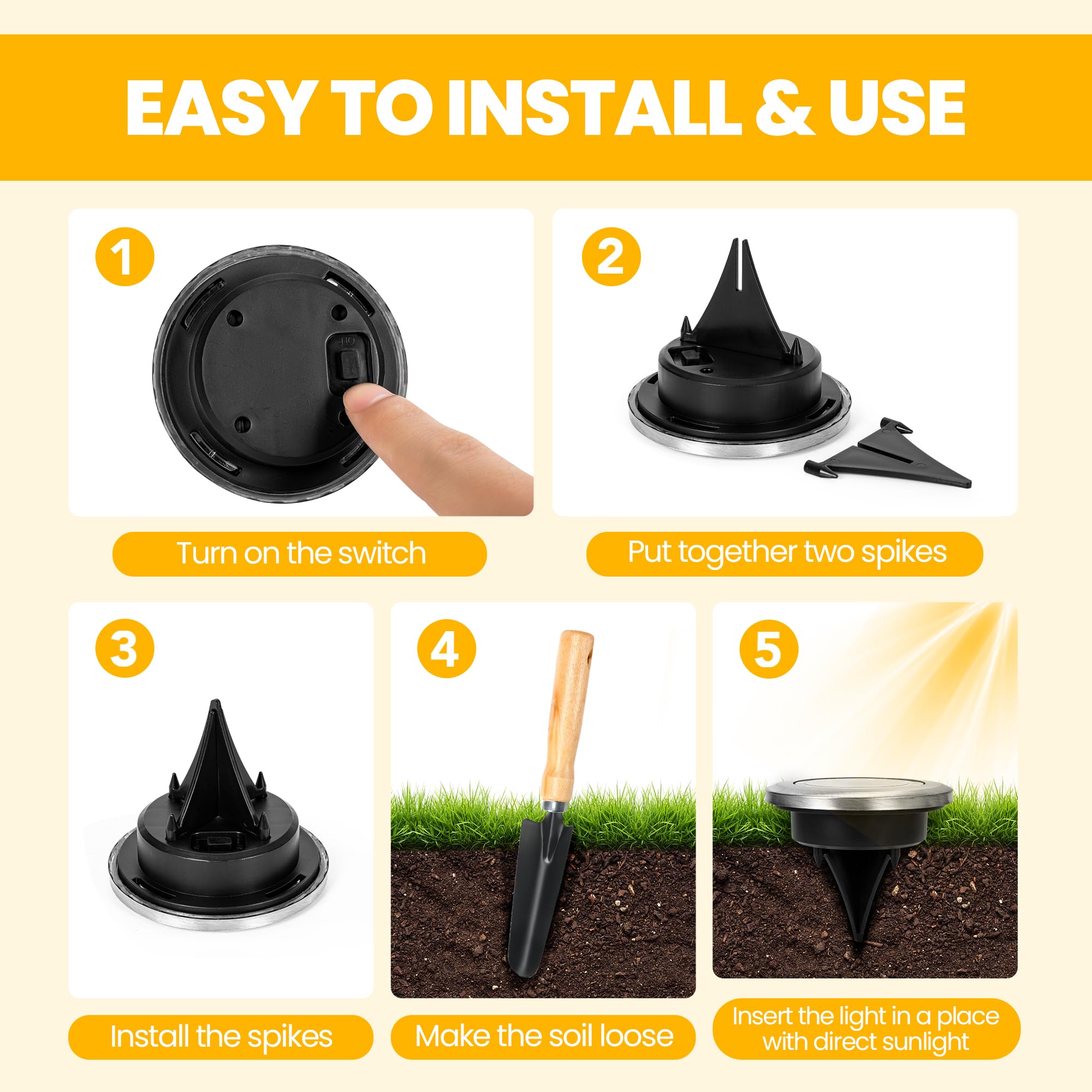 EASY TO INSTALL & USE

1

OFF

Turn on the switch

2

Put together two spikes

3

Install the spikes

4

Make the soil loose

5

Insert the light in a place with direct sunlight