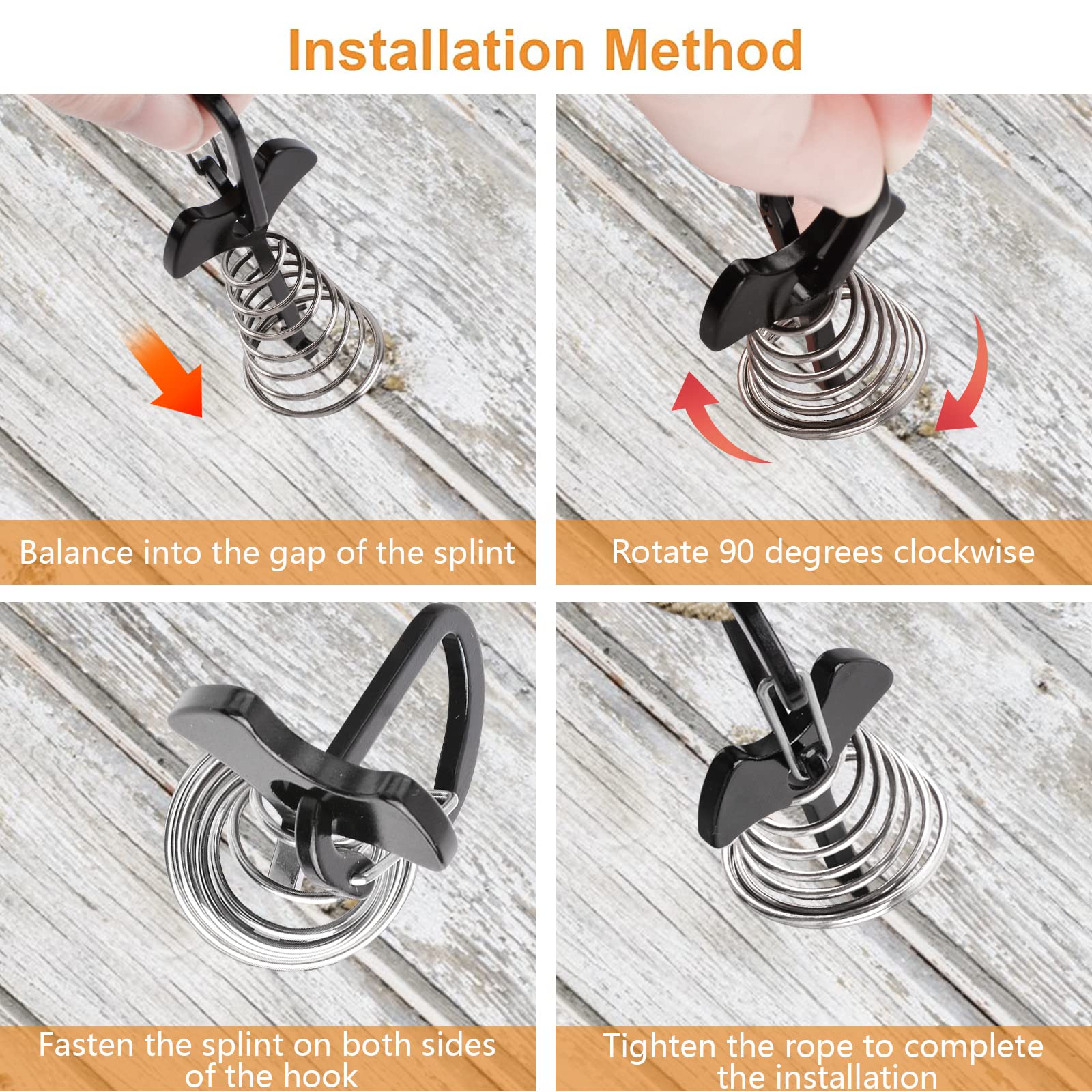 Installation Method

Balance into the gap of the splint

Rotate 90 degrees clockwise

Fasten the splint on both sides of the hook

Tighten the rope to complete the installation