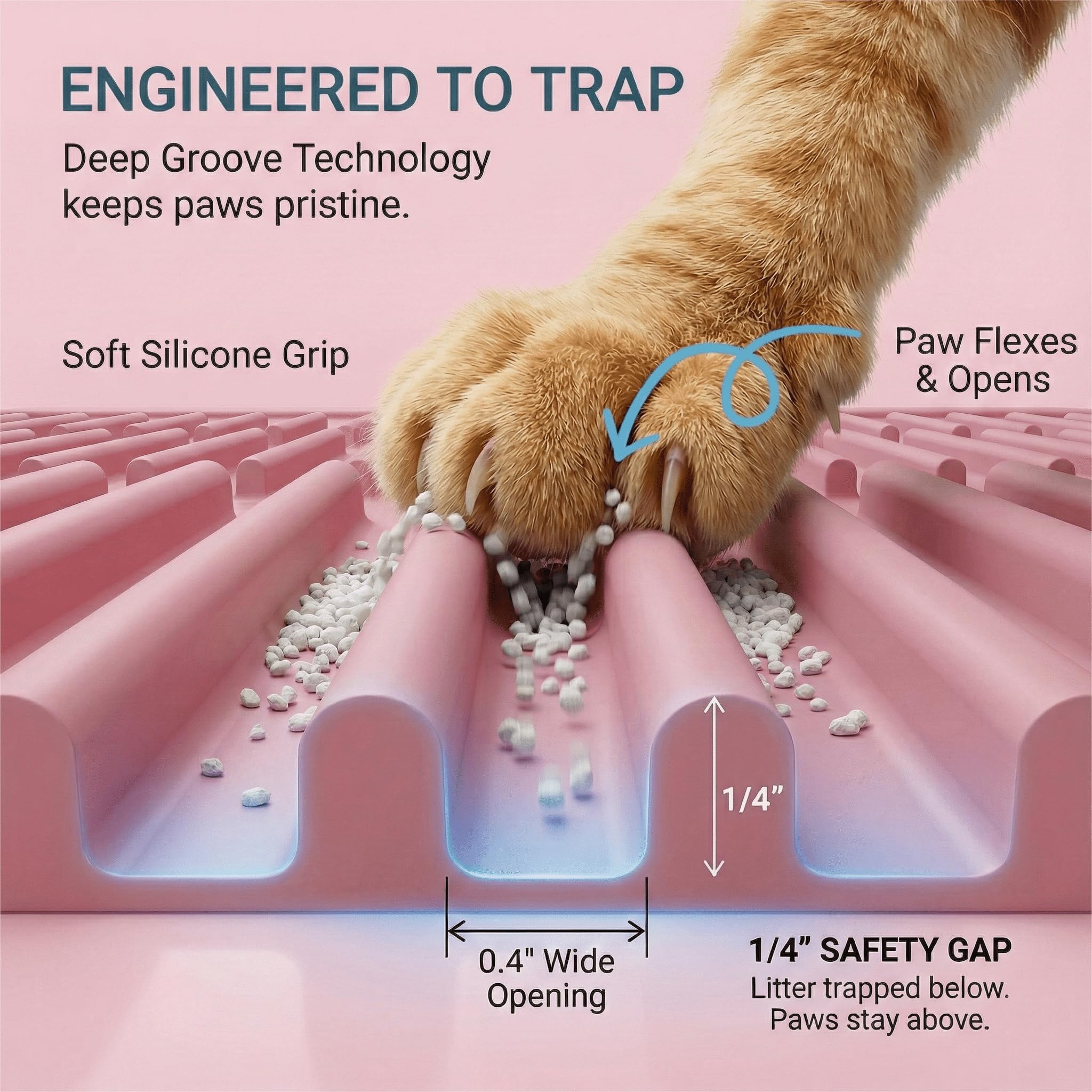 ENGINEERED TO TRAP

Deep Groove Technology keeps paws pristine.

Soft Silicone Grip

Paw Flexes & Opens

1/4”

0.4" Wide Opening

1/4” SAFETY GAP
Litter trapped below. Paws stay above.