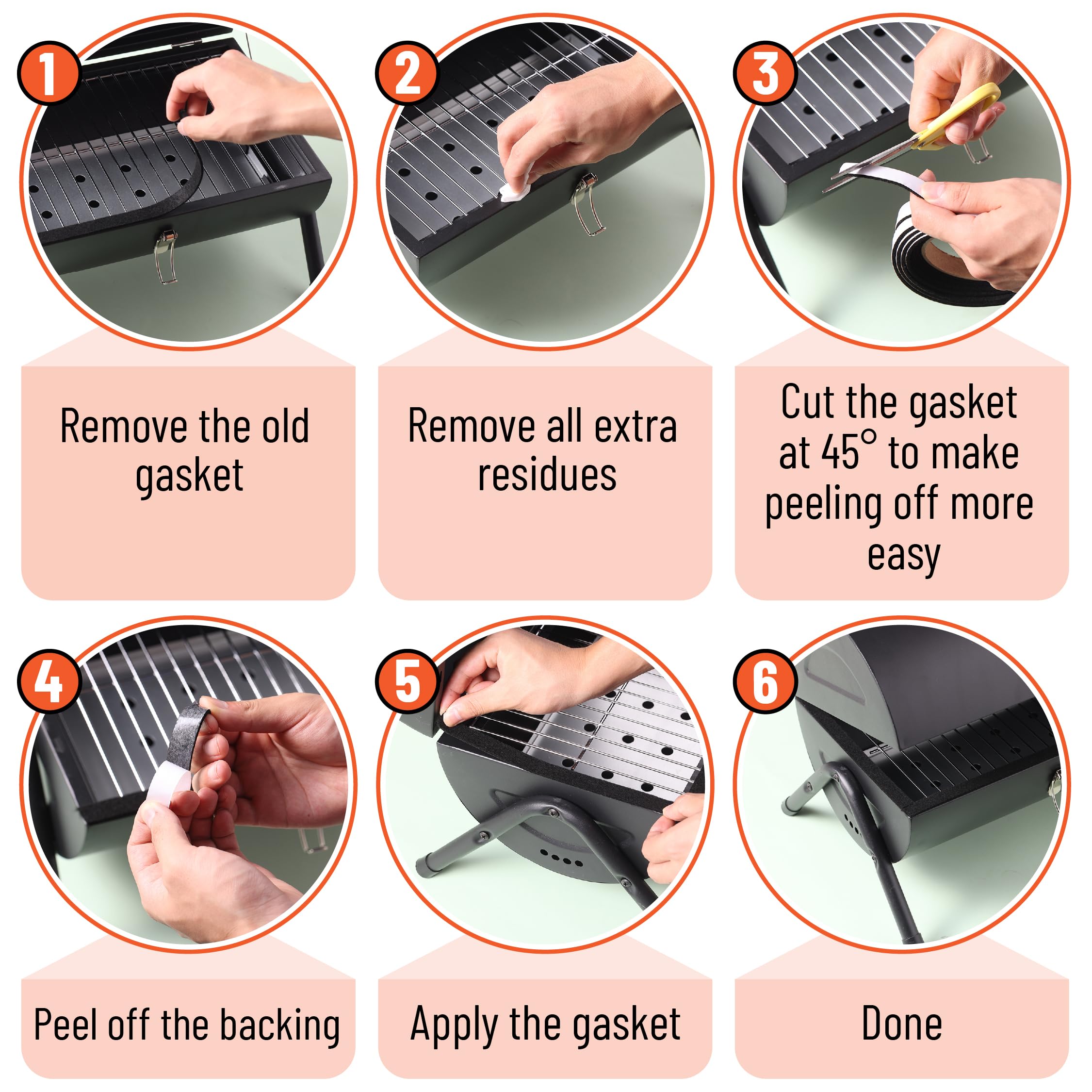 1

Remove the old gasket

2

Remove all extra residues

3

Cut the gasket at 45° to make peeling off more easy

4

Peel off the backing

5

Apply the gasket

6

Done