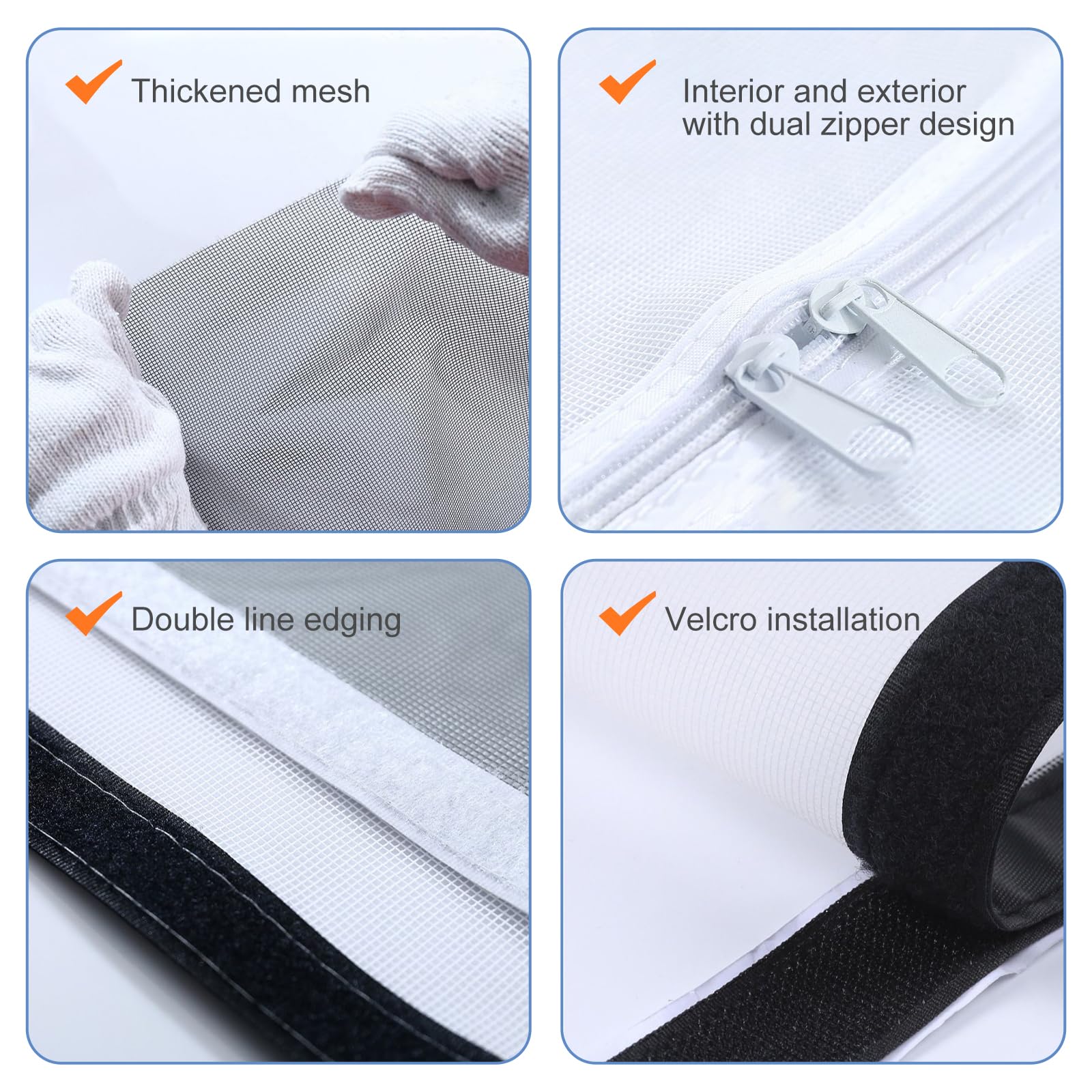 Thickened mesh

Interior and exterior with dual zipper design

Double line edging

Velcro installation