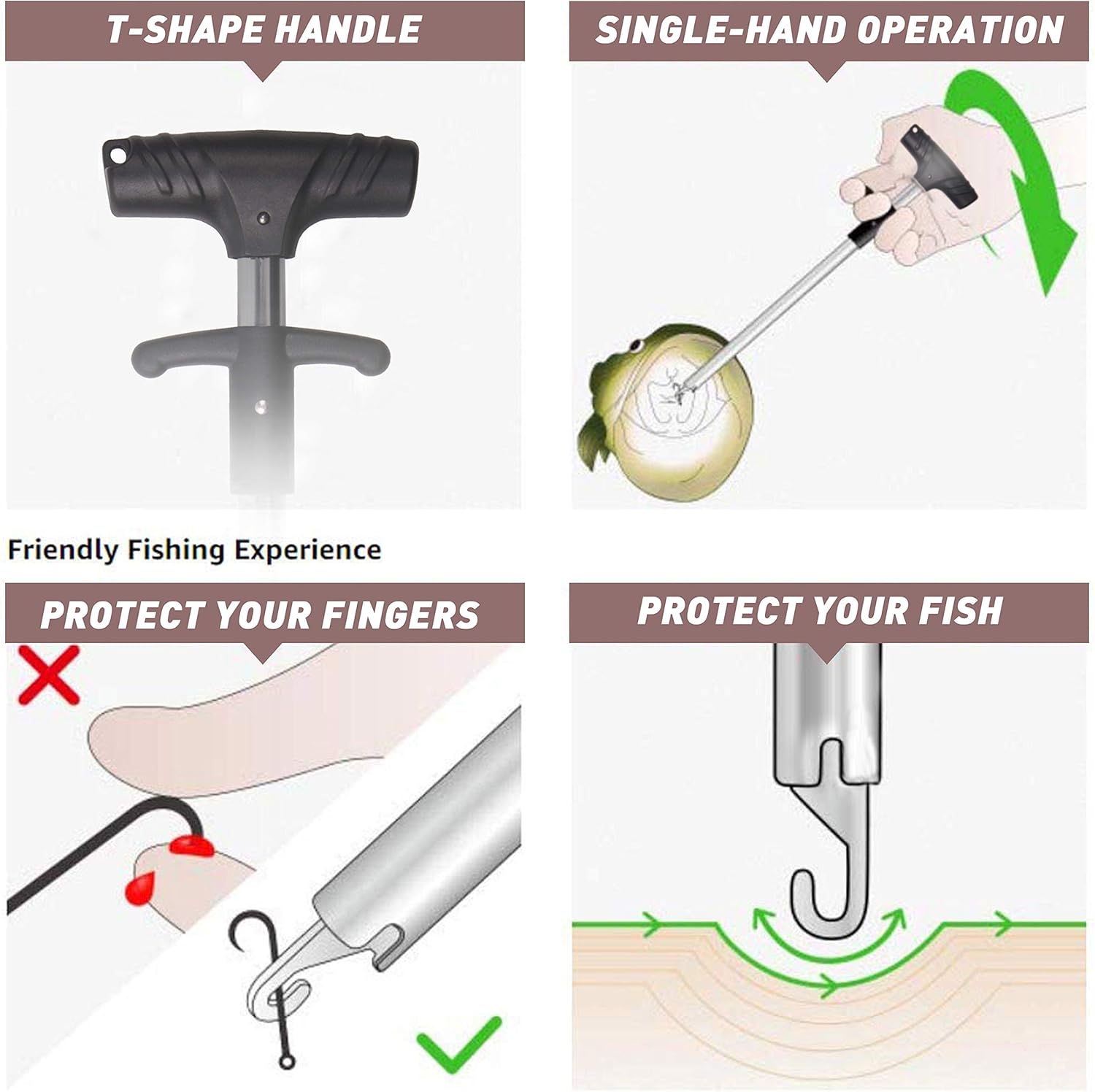 T-SHAPE HANDLE

SINGLE-HAND OPERATION

Friendly Fishing Experience

PROTECT YOUR FINGERS

PROTECT YOUR FISH