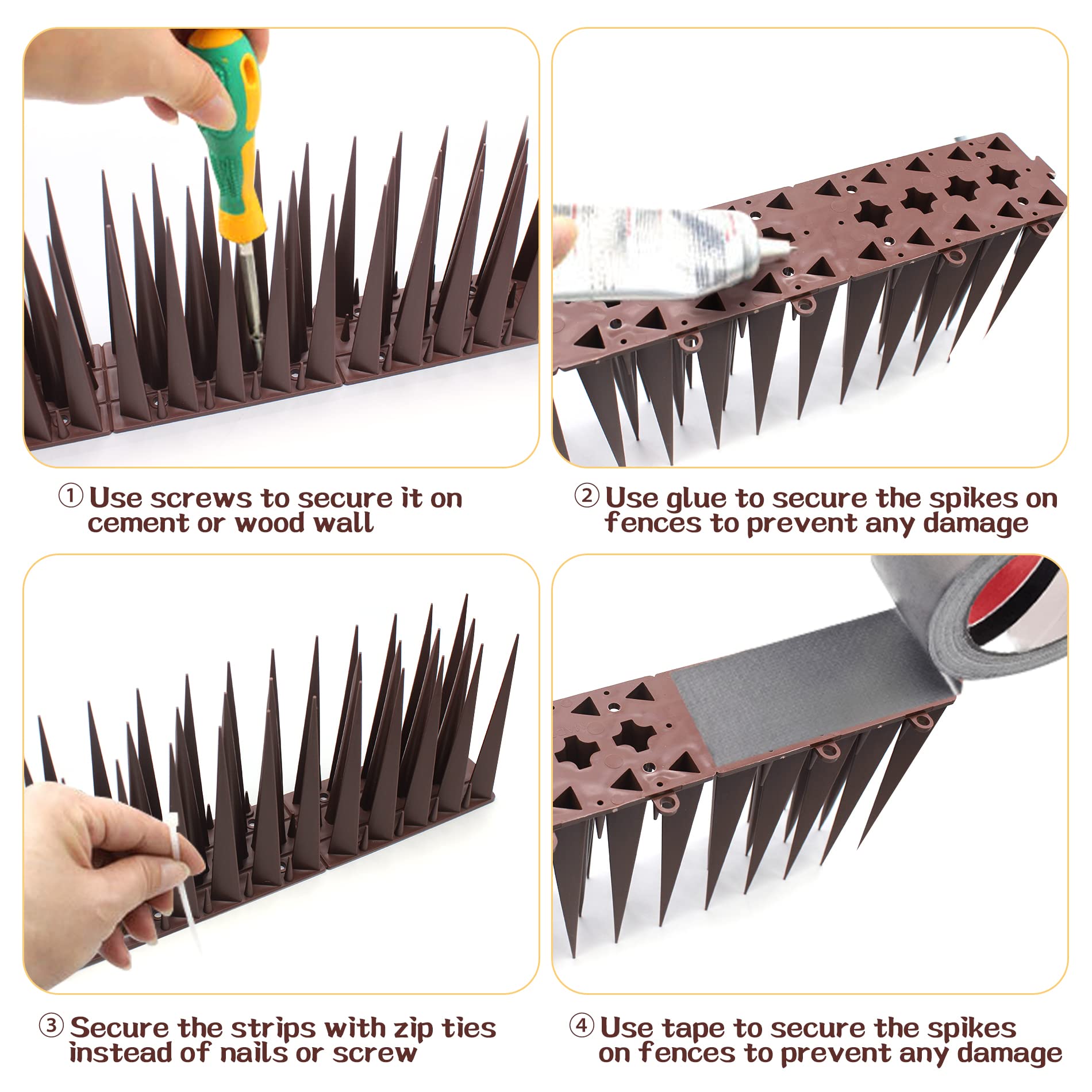 ① Use screws to secure it on cement or wood wall

② Use glue to secure the spikes on fences to prevent any damage

③ Secure the strips with zip ties instead of nails or screw

④ Use tape to secure the spikes on fences to prevent any damage