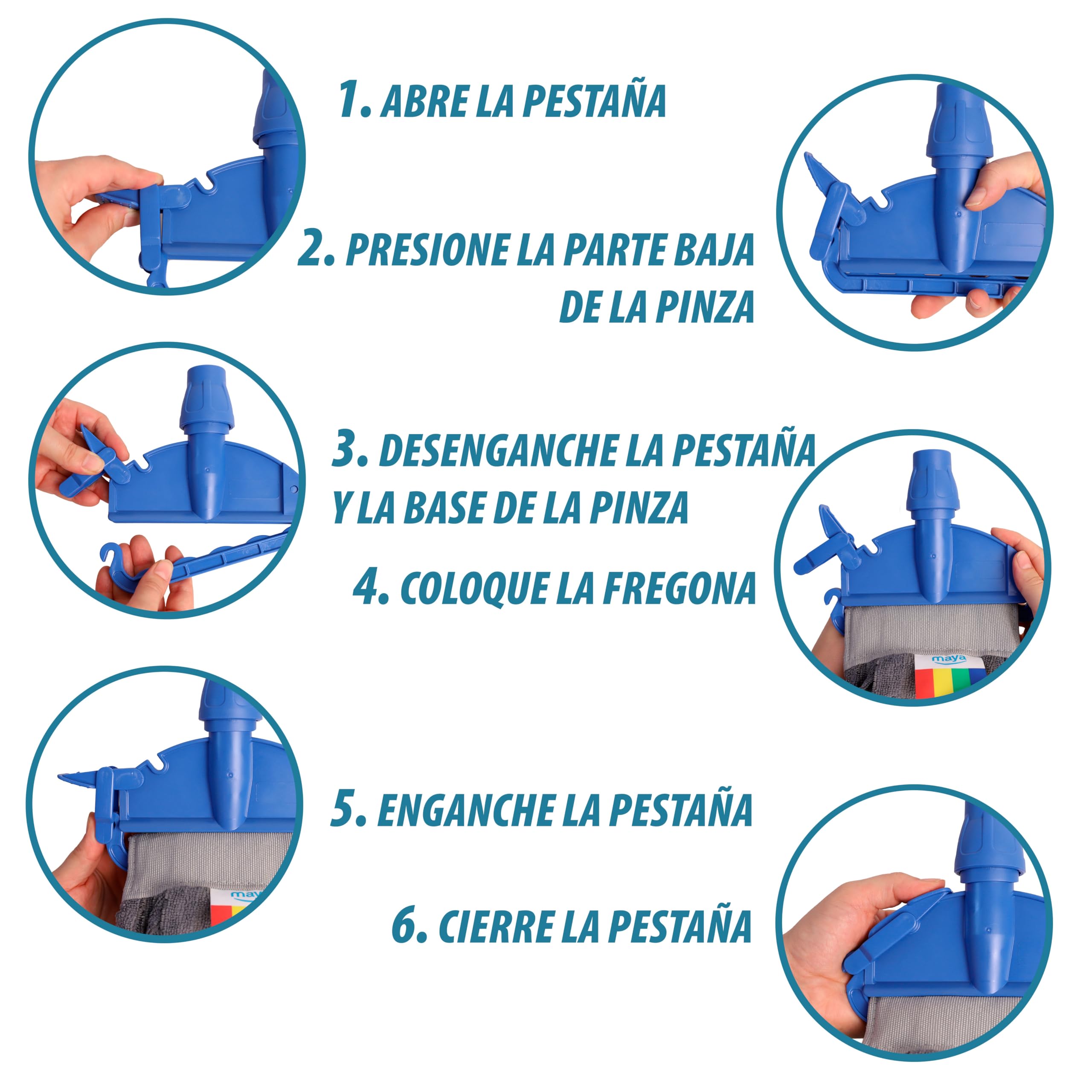 1. ABRE LA PESTAÑA

2. PRESIONE LA PARTE BAJA DE LA PINZA

3. DESENGANCHE LA PESTAÑA Y LA BASE DE LA PINZA

4. COLOQUE LA FREGONA

maya

5. ENGANCHE LA PESTAÑA

maya

6. CIERRE LA PESTAÑA