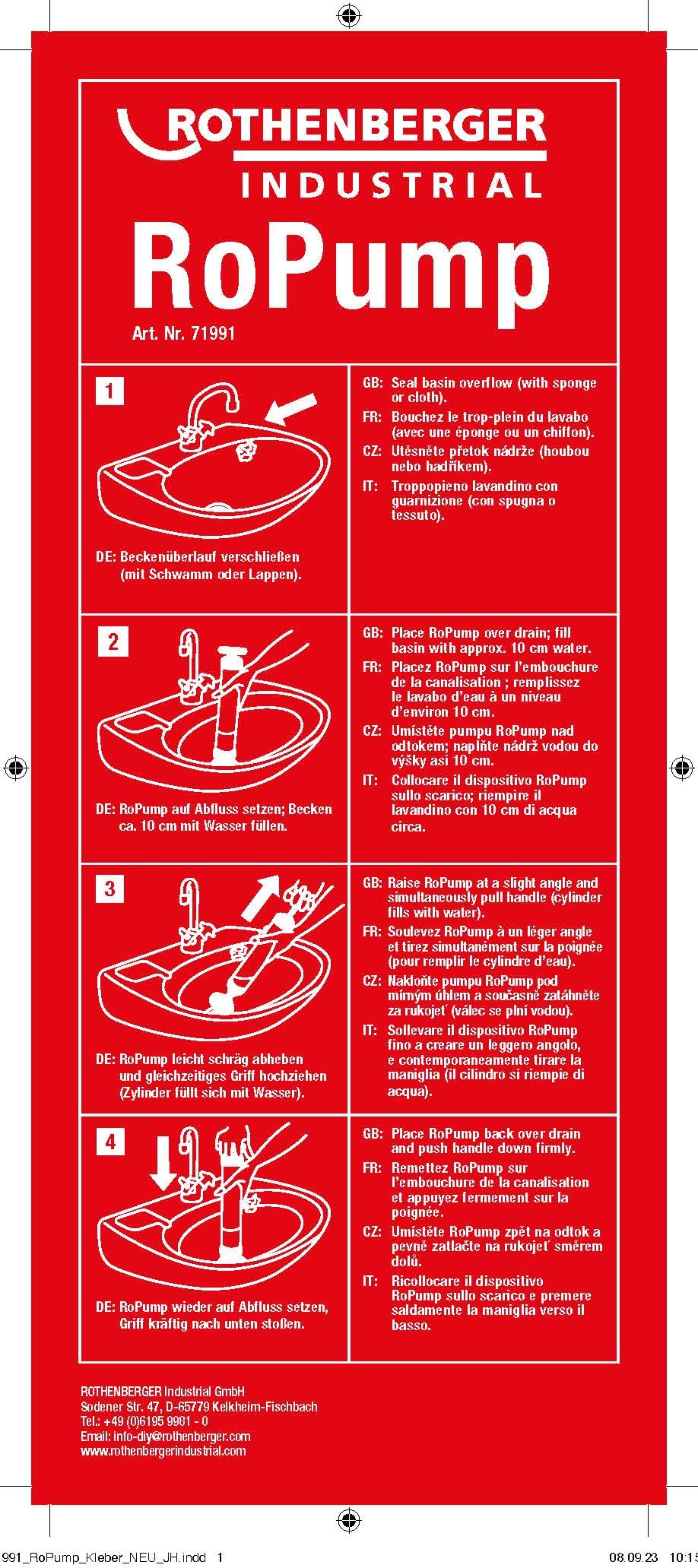 ROTHENBERGER
INDUSTRIAL

RoPump

Art. Nr. 71991

1

DE: Beckenüberlauf verschließen (mit Schwamm oder Lappen).

GB: Seal basin overflow (with sponge or cloth).
FR: Bouchez le trop-plein du lavabo (avec une éponge ou un chiffon).
CZ: Utěsněte přetok nádrže (houbou nebo hadříkem).
IT: Troppopieno lavandino con guarnizione (con spugna o tessuto).

2

DE: RoPump auf Abfluss setzen; Becken ca. 10 cm mit Wasser füllen.

GB: Place RoPump over drain; fill basin with approx. 10 cm water.
FR: Placez RoPump sur l'embouchure de la canalisation ; remplissez le lavabo d'eau à un niveau d'environ 10 cm.
CZ: Umístěte pumpu RoPump nad odtokem; naplňte nádrž vodou do výšky asi 10 cm.
IT: Collocare il dispositivo RoPump sullo scarico; riempire il lavandino con 10 cm di acqua circa.

3

DE: RoPump leicht schräg abheben und gleichzeitiges Griff hochziehen (Zylinder füllt sich mit Wasser).

GB: Raise RoPump at a slight angle and simultaneously pull handle (cylinder fills with water).
FR: Soulevez RoPump à un léger angle et tirez simultanément sur la poignée (pour remplir le cylindre d'eau).
CZ: Nakloňte pumpu RoPump pod mírným úhlem a současně zatáhněte za rukojeť (válec se plní vodou).
IT: Sollevare il dispositivo RoPump fino a creare un leggero angolo, e contemporaneamente tirare la maniglia (il cilindro si riempie di acqua).

4

DE: RoPump wieder auf Abfluss setzen, Griff kräftig nach unten stoßen.

GB: Place RoPump back over drain and push handle down firmly.
FR: Remettez RoPump sur l'embouchure de la canalisation et appuyez fermement sur la poignée.
CZ: Umístěte RoPump zpět na odtok a pevně zatlačte na rukojeť směrem dolů.
IT: Ricollocare il dispositivo RoPump sullo scarico e premere saldamente la maniglia verso il basso.

ROTHENBERGER Industrial GmbH
Sodener Str. 47, D-65779 Kelkheim-Fischbach
Tel.: +49 (0)6195 9981 - 0
Email: info-diy@rothenberger.com
www.rothenbergerindustrial.com

991_RoPump_Kleber_NEU_JH.indd 1 08.09.23 10:15