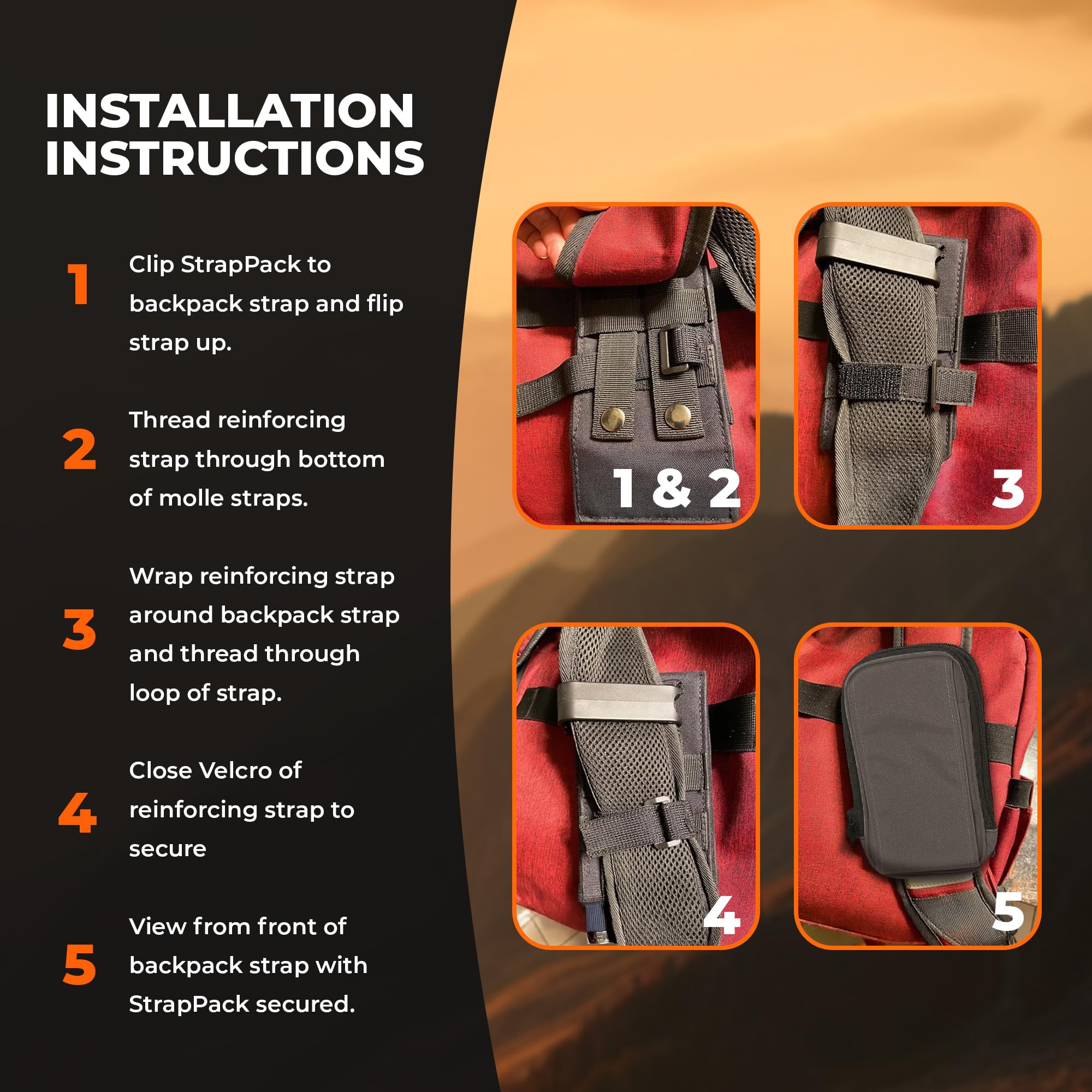 INSTALLATION INSTRUCTIONS

1 Clip StrapPack to backpack strap and flip strap up.

2 Thread reinforcing strap through bottom of molle straps.

3 Wrap reinforcing strap around backpack strap and thread through loop of strap.

4 Close Velcro of reinforcing strap to secure

5 View from front of backpack strap with StrapPack secured.

1 & 2

3

4

5