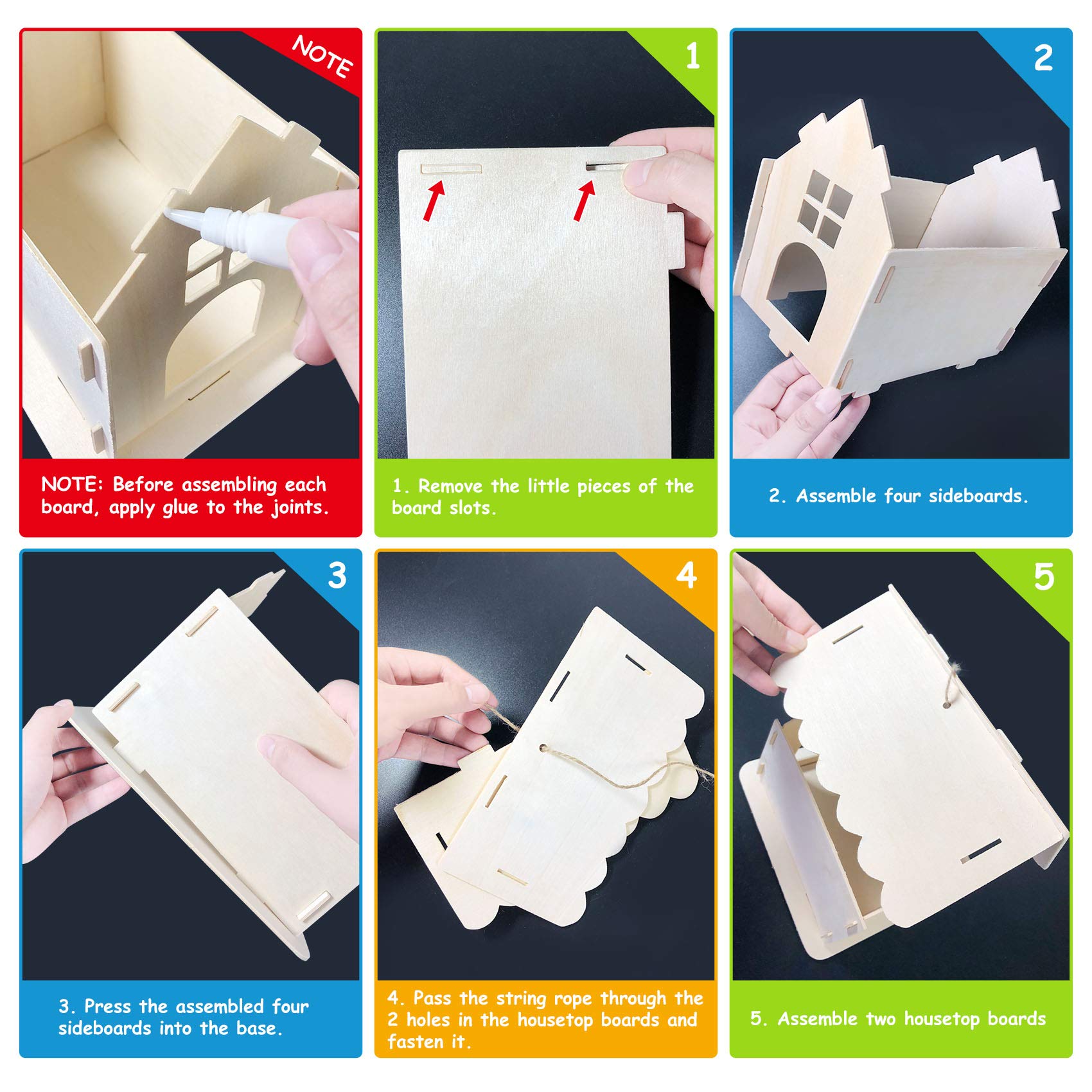 NOTE

NOTE: Before assembling each board, apply glue to the joints.

1

1. Remove the little pieces of the board slots.

2

2. Assemble four sideboards.

3

3. Press the assembled four sideboards into the base.

4

4. Pass the string rope through the 2 holes in the housetop boards and fasten it.

5

5. Assemble two housetop boards