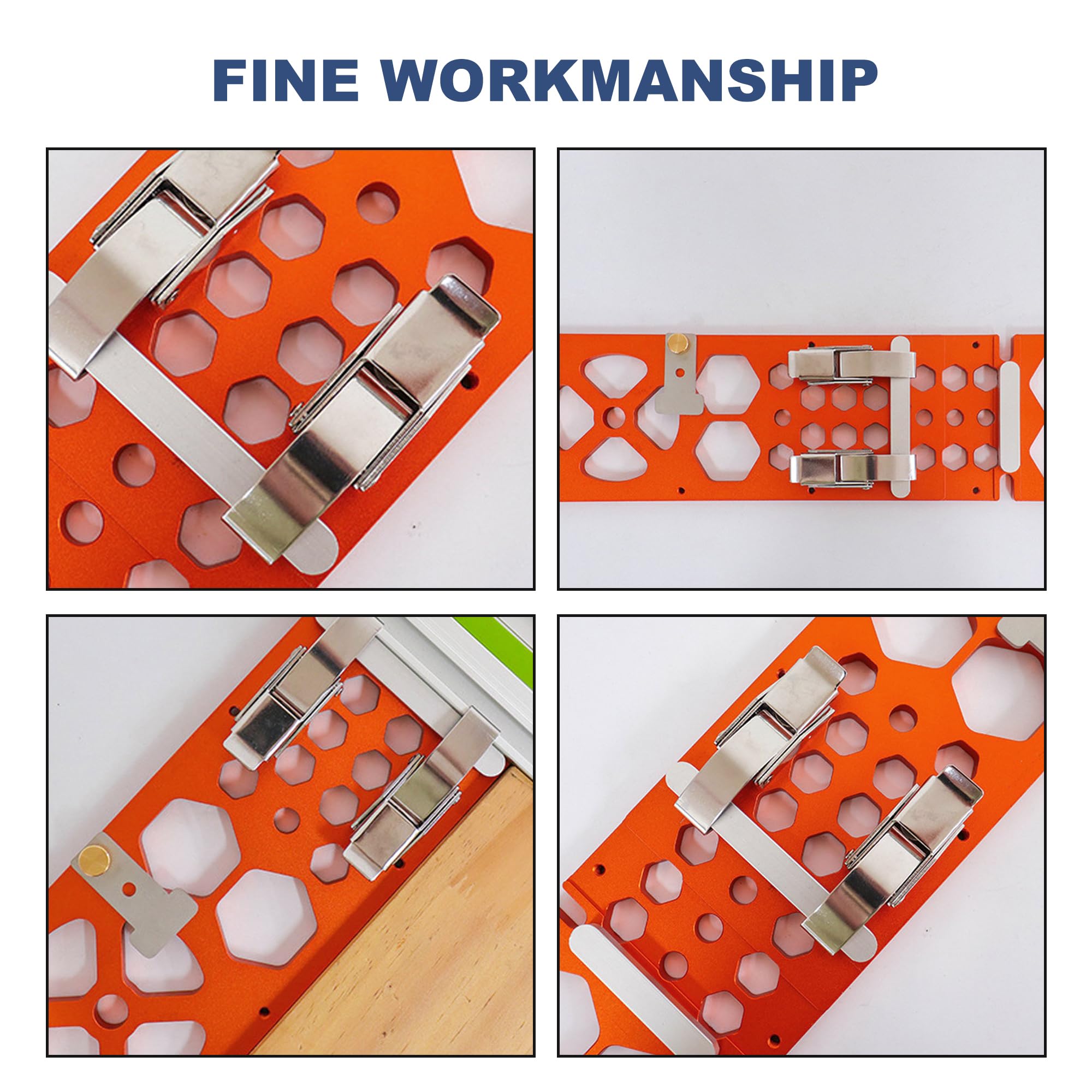 FINE WORKMANSHIP