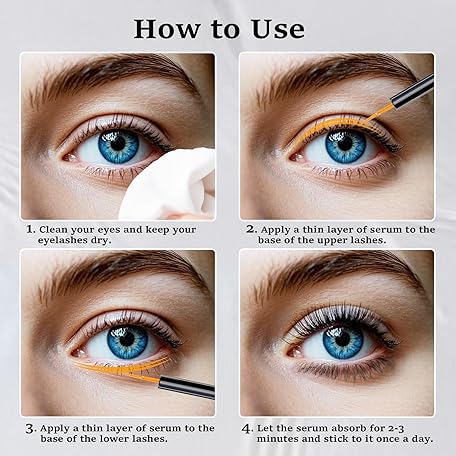 How to Use

1. Clean your eyes and keep your eyelashes dry.

2. Apply a thin layer of serum to the base of the upper lashes.

3. Apply a thin layer of serum to the base of the lower lashes.

4. Let the serum absorb for 2-3 minutes and stick to it once a day.