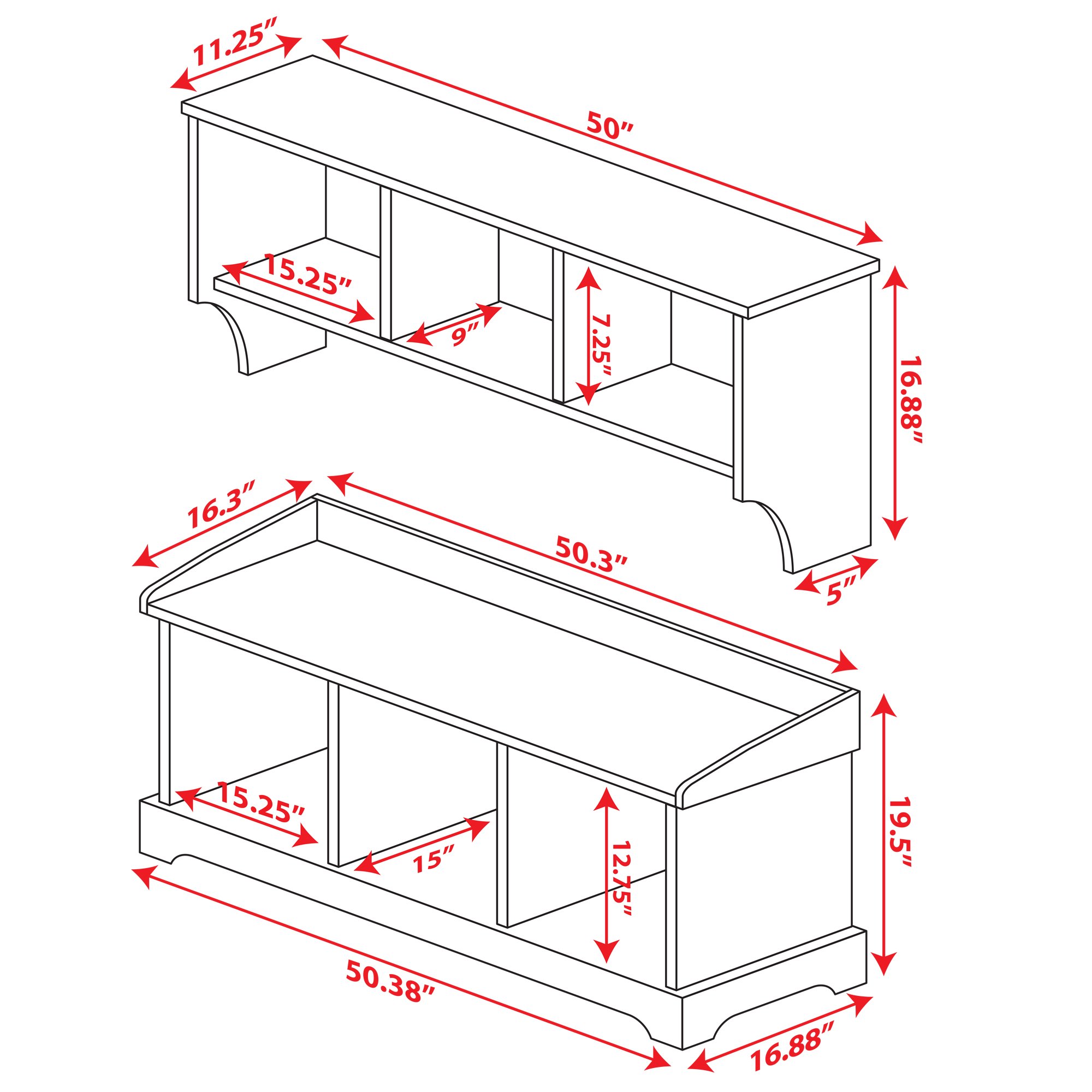 11.25″
50″
15.25″
9″
7.25″
16.88″
5″
16.3″
50.3″
15.25″
15″
12.75″
19.5″
50.38″
16.88″