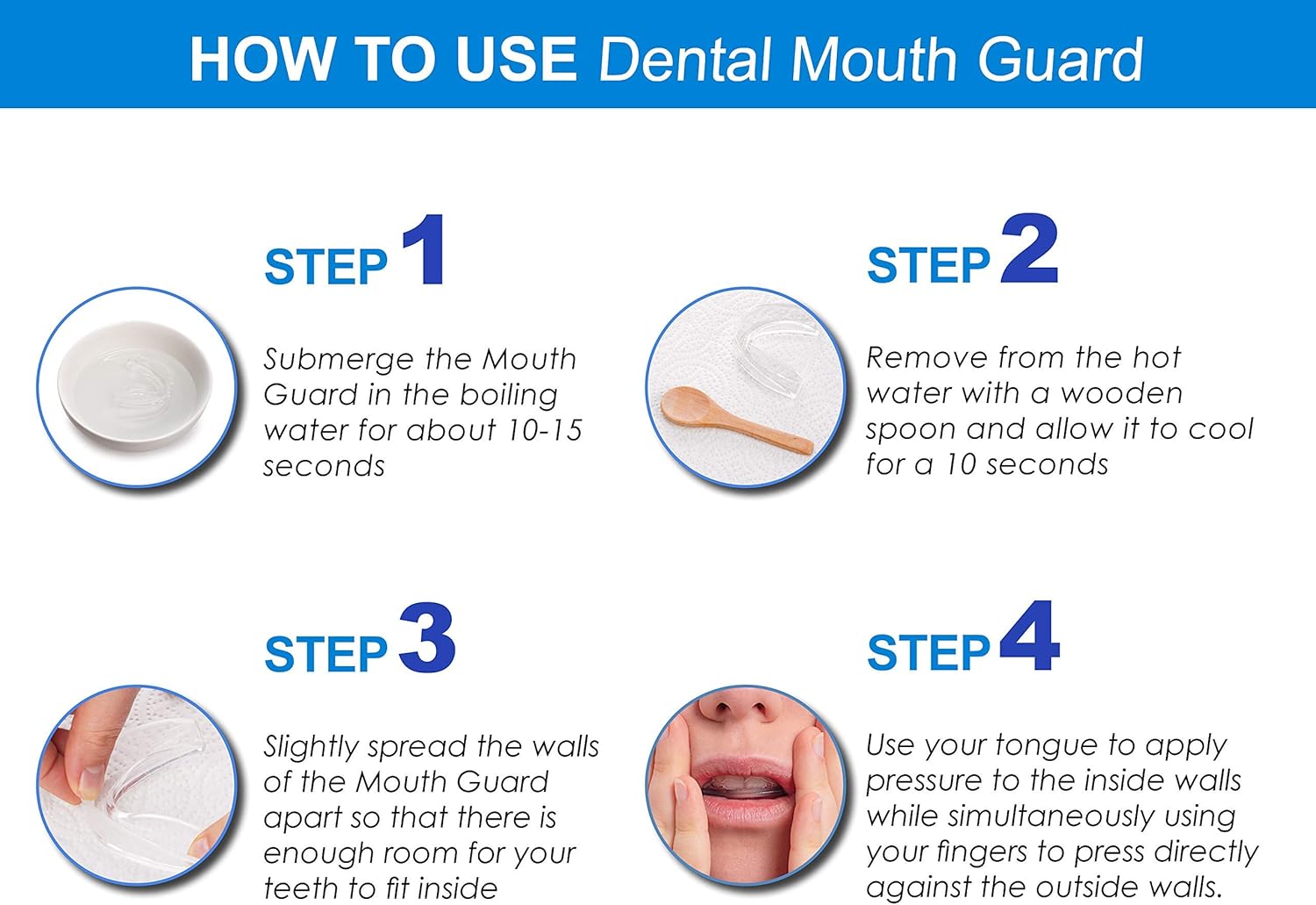 HOW TO USE Dental Mouth Guard

STEP 1

Submerge the Mouth Guard in the boiling water for about 10-15 seconds

STEP 2

Remove from the hot water with a wooden spoon and allow it to cool for a 10 seconds

STEP 3

Slightly spread the walls of the Mouth Guard apart so that there is enough room for your teeth to fit inside

STEP 4

Use your tongue to apply pressure to the inside walls while simultaneously using your fingers to press directly against the outside walls.