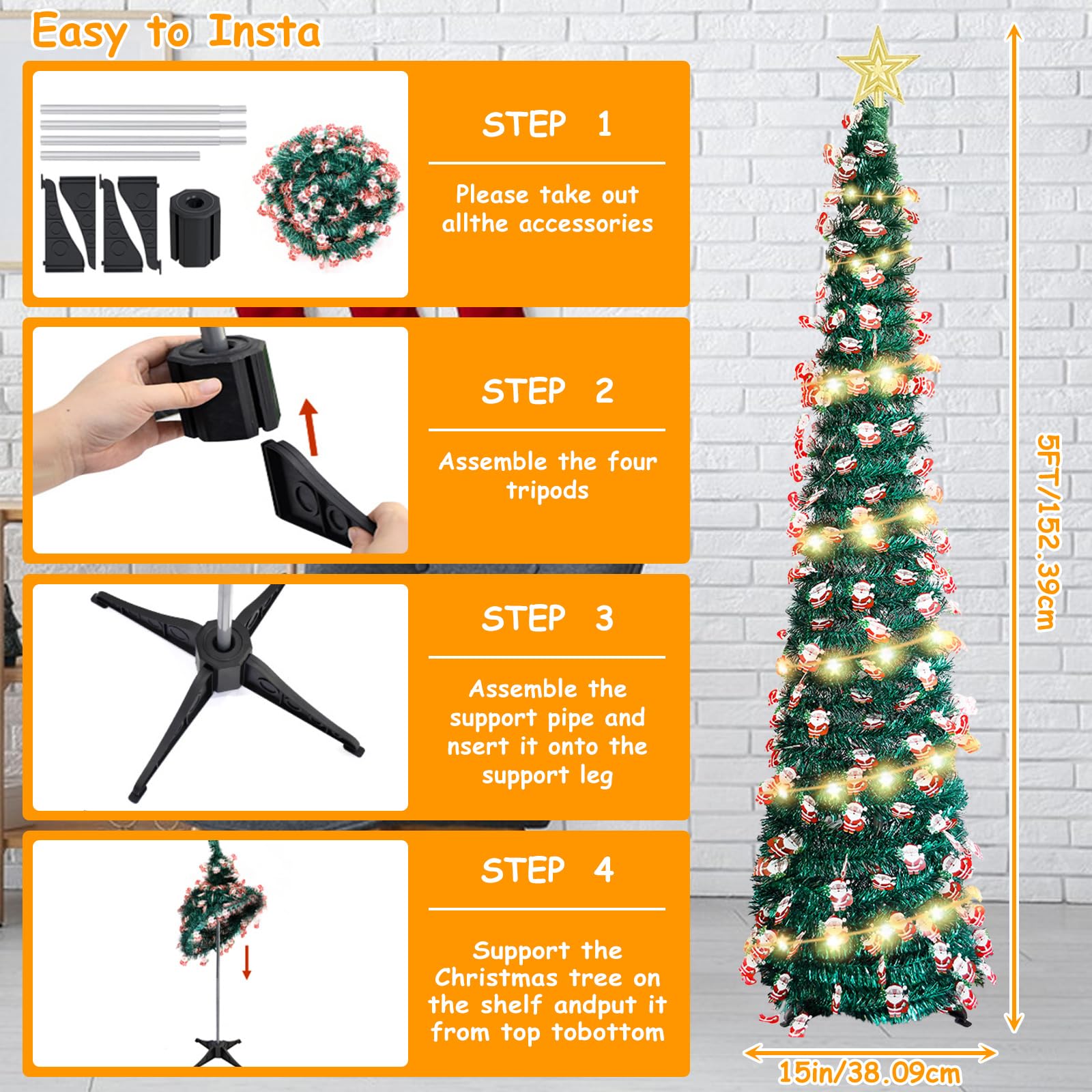 Easy to Insta

STEP 1

Please take out allthe accessories

STEP 2

Assemble the four tripods

STEP 3

Assemble the support pipe and nsert it onto the support leg

STEP 4

Support the Christmas tree on the shelf andput it from top tobottom

5FT/152.39cm

15in/38.09cm