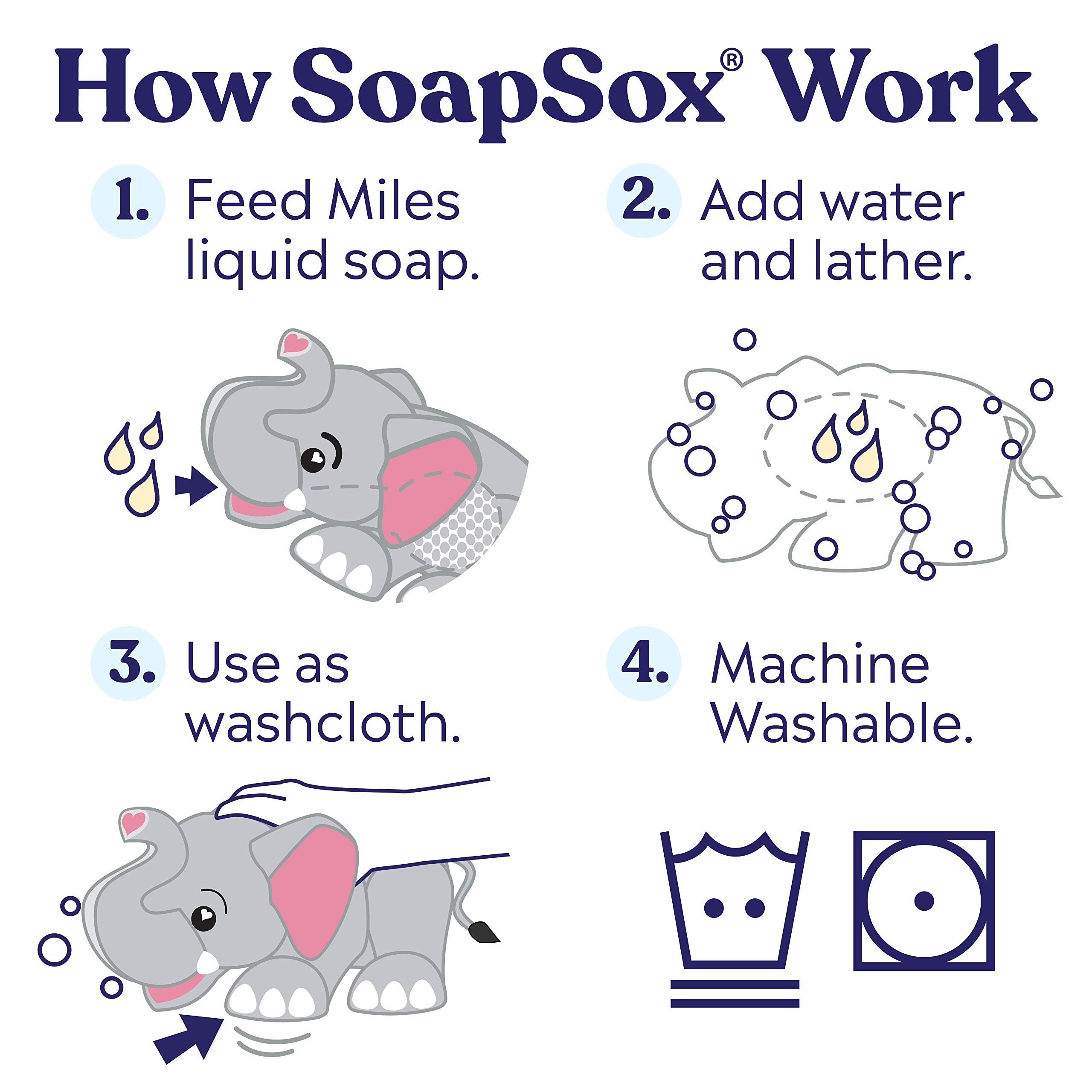 How SoapSox® Work

1. Feed Miles liquid soap.

2. Add water and lather.

3. Use as washcloth.

4. Machine Washable.