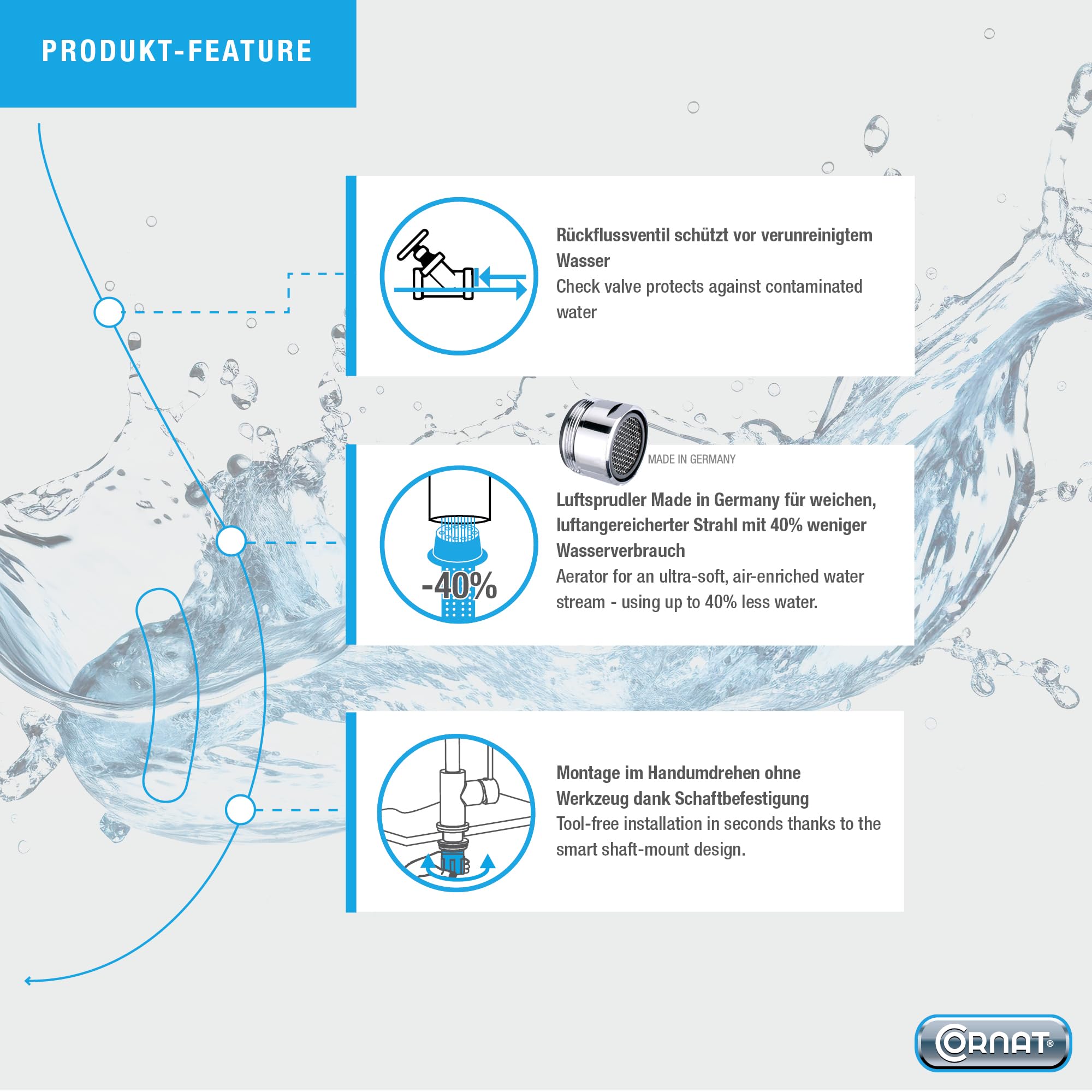 PRODUKT-FEATURE

Rückflussventil schützt vor verunreinigtem Wasser
Check valve protects against contaminated water

MADE IN GERMANY

-40%

Luftsprudler Made in Germany für weichen, luftangereicherter Strahl mit 40% weniger Wasserverbrauch
Aerator for an ultra-soft, air-enriched water stream - using up to 40% less water.

Montage im Handumdrehen ohne Werkzeug dank Schaftbefestigung
Tool-free installation in seconds thanks to the smart shaft-mount design.

CORNAT®