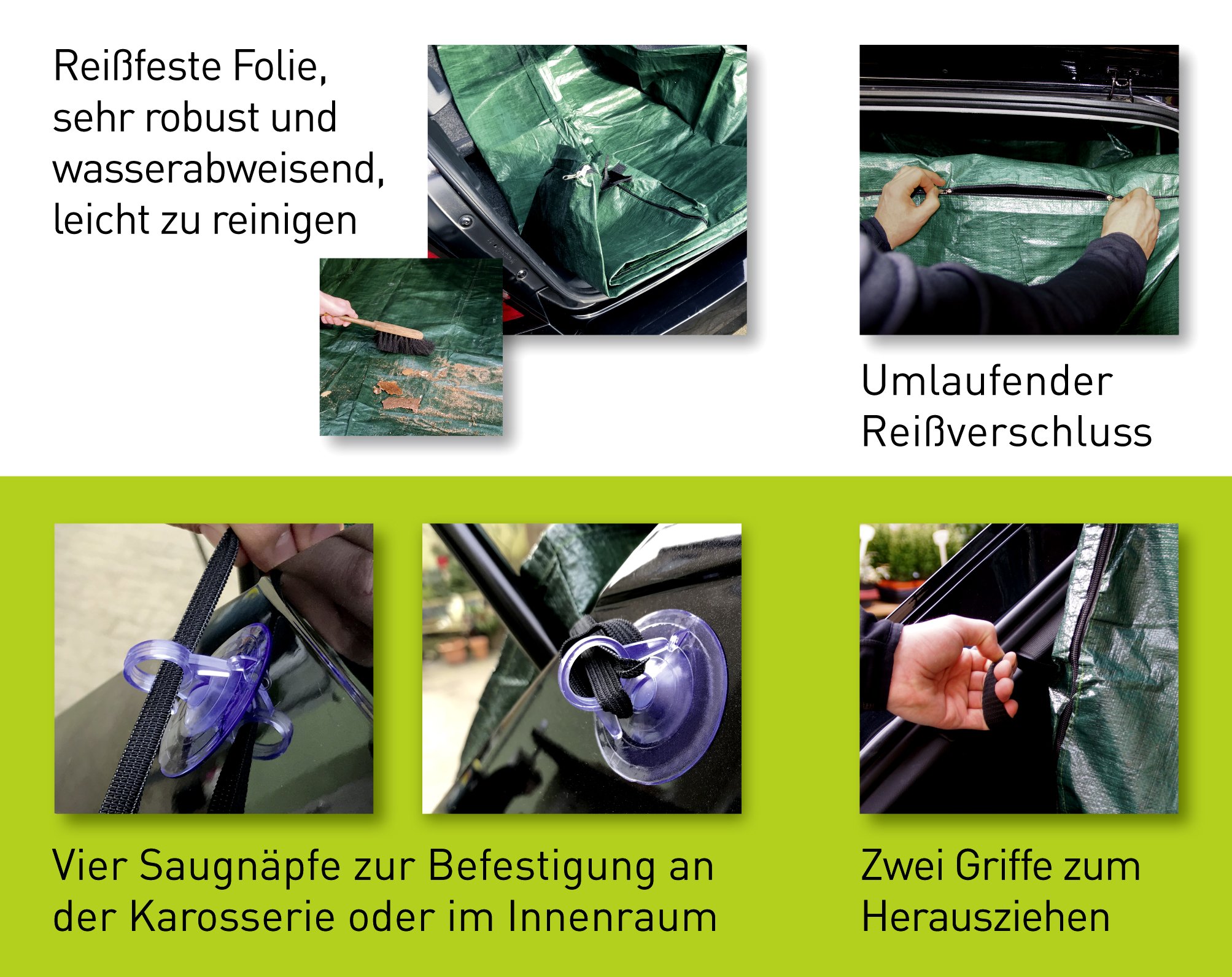 Reißfeste Folie, sehr robust und wasserabweisend, leicht zu reinigen

Umlaufender Reißverschluss

Vier Saugnäpfe zur Befestigung an der Karosserie oder im Innenraum

Zwei Griffe zum Herausziehen