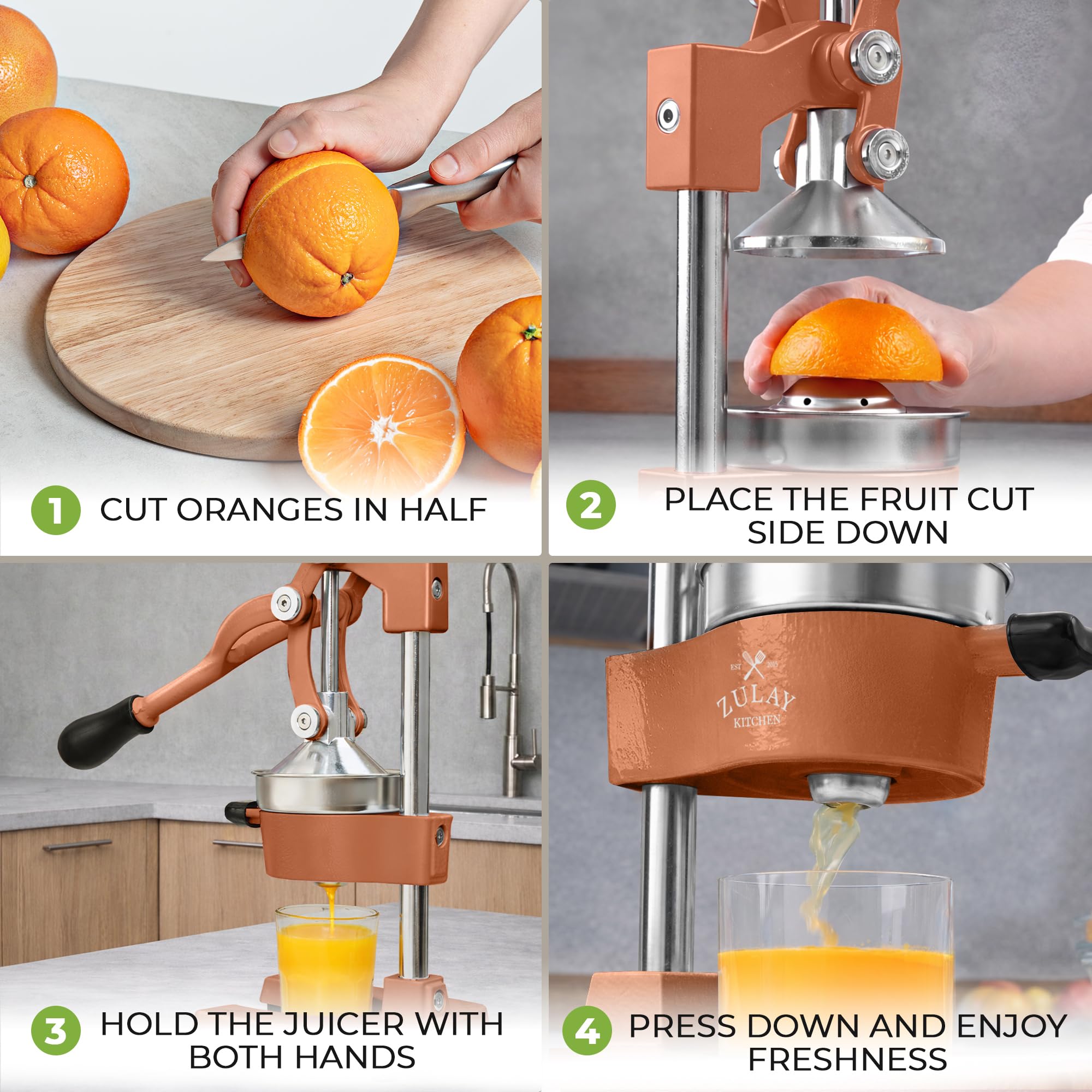 1 CUT ORANGES IN HALF

2 PLACE THE FRUIT CUT SIDE DOWN

3 HOLD THE JUICER WITH BOTH HANDS

EST 2015
ZULAY
KITCHEN

4 PRESS DOWN AND ENJOY FRESHNESS