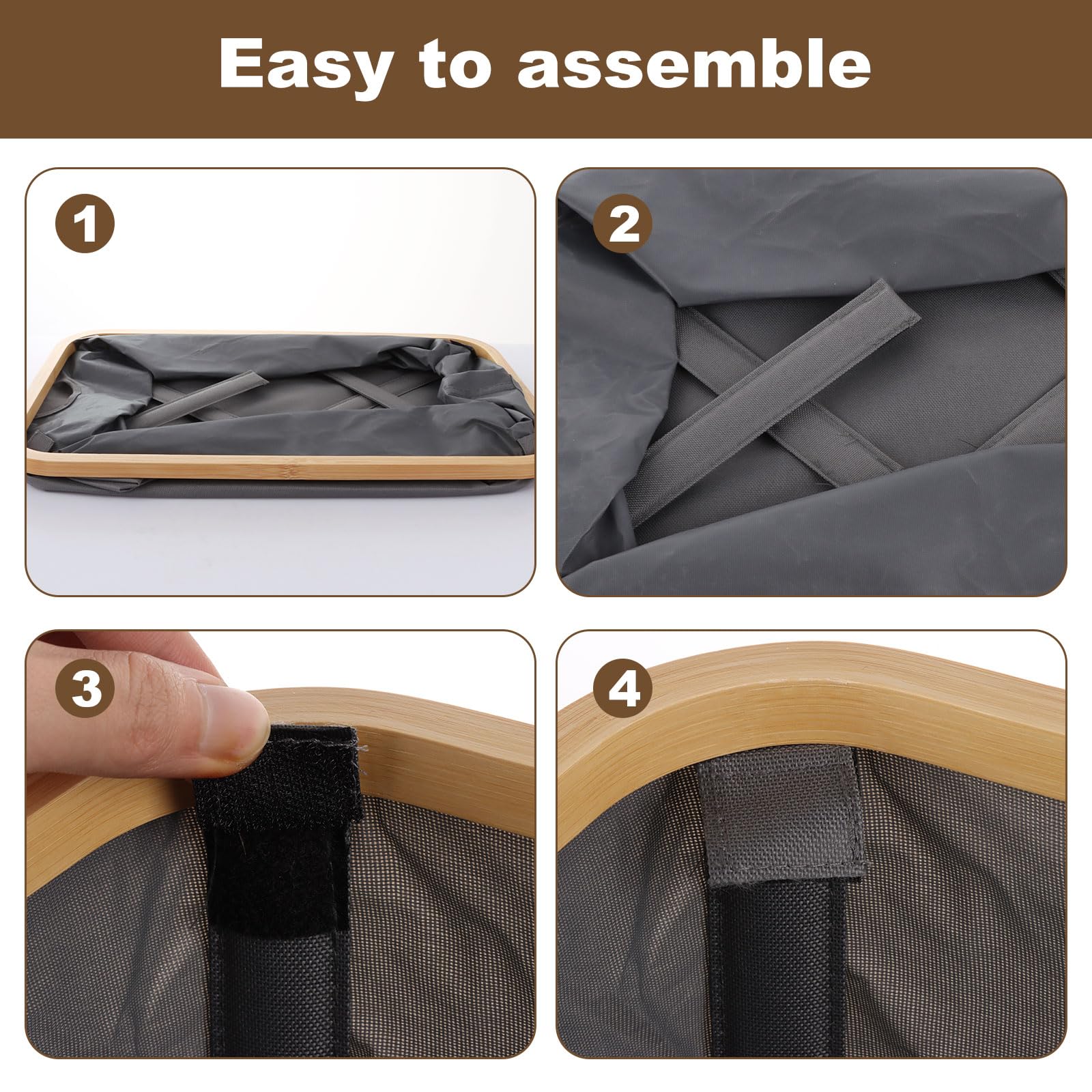 Easy to assemble

1

2

3

4