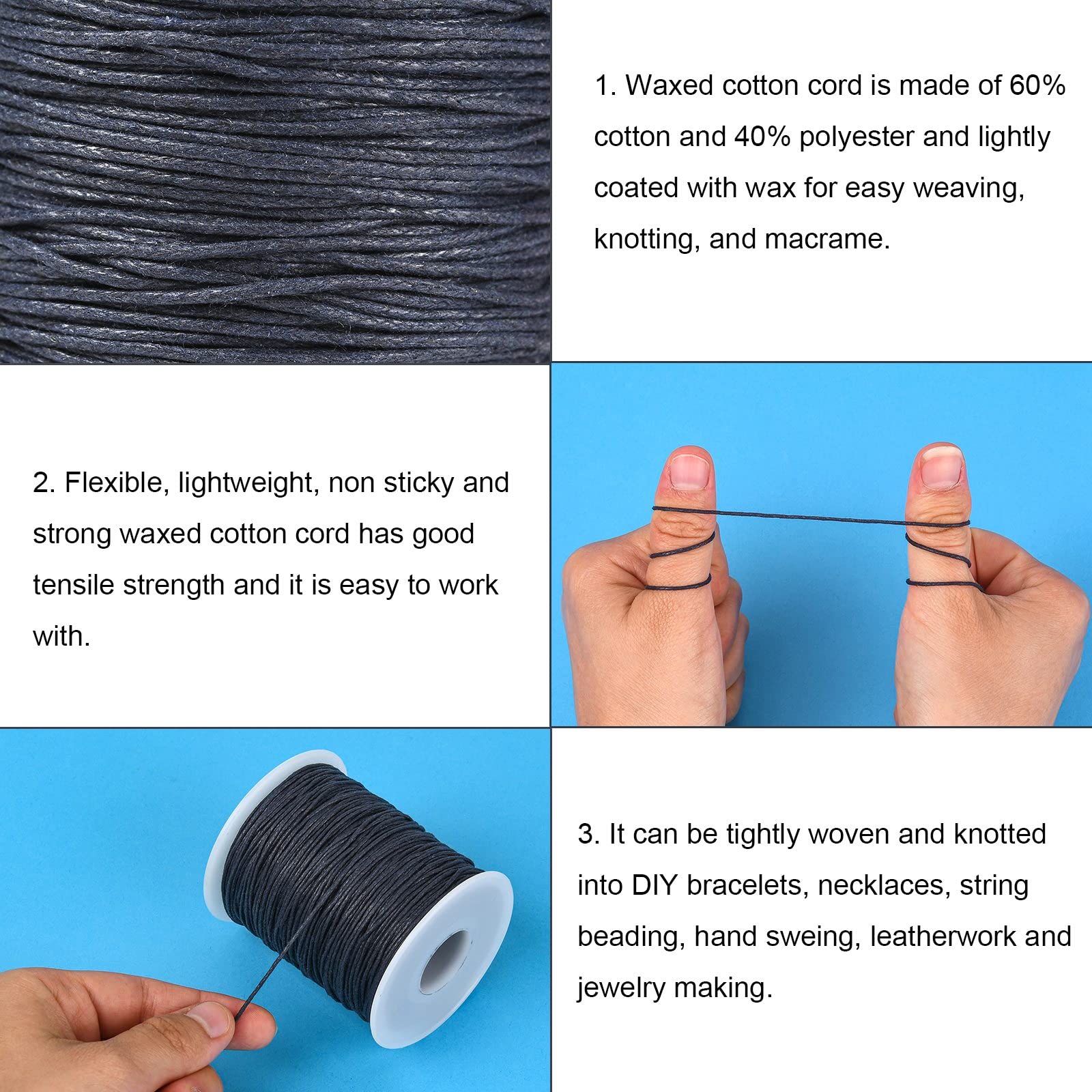 1. Waxed cotton cord is made of 60% cotton and 40% polyester and lightly coated with wax for easy weaving, knotting, and macrame.

2. Flexible, lightweight, non sticky and strong waxed cotton cord has good tensile strength and it is easy to work with.

3. It can be tightly woven and knotted into DIY bracelets, necklaces, string beading, hand sweing, leatherwork and jewelry making.