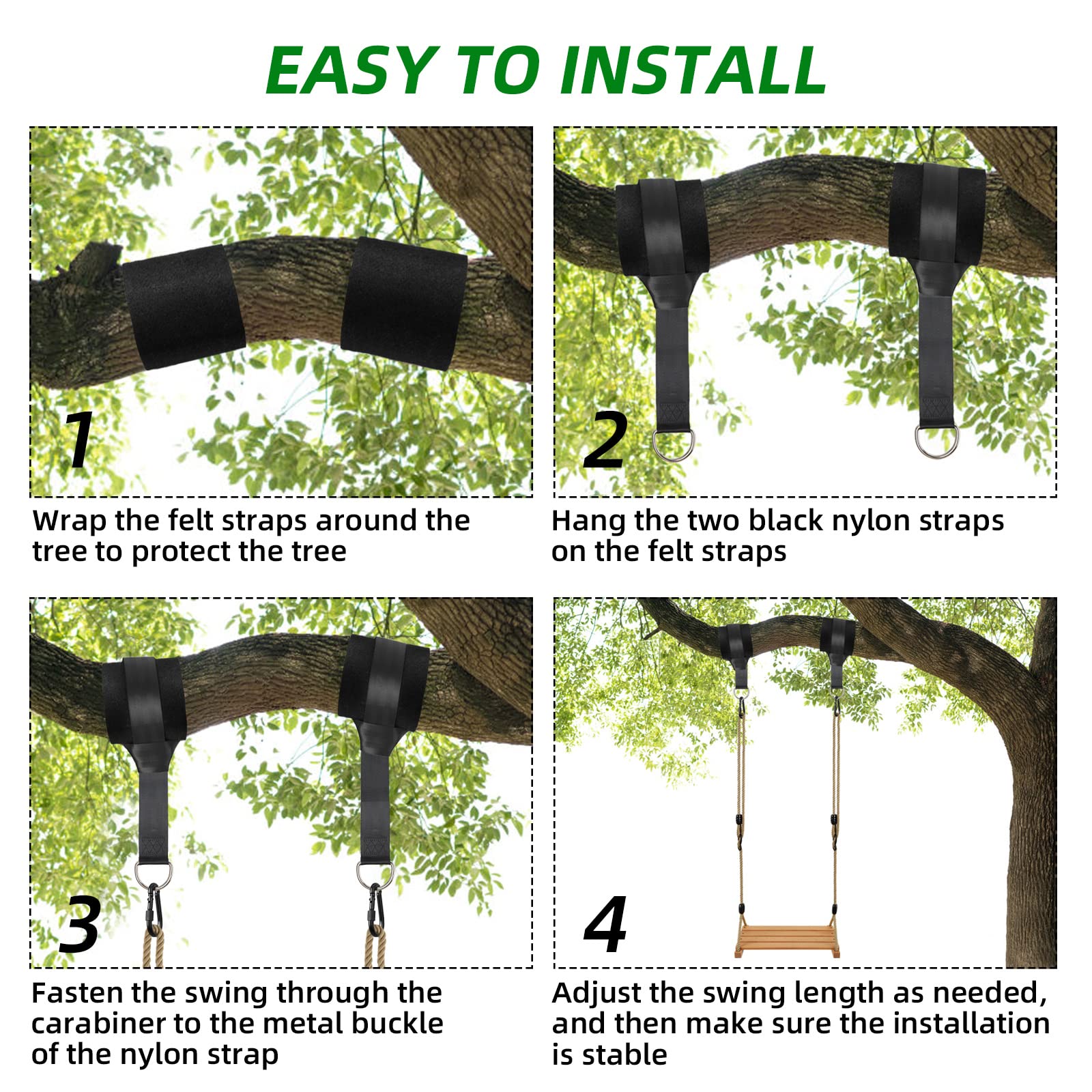 EASY TO INSTALL

1

Wrap the felt straps around the tree to protect the tree

2

Hang the two black nylon straps on the felt straps

3

Fasten the swing through the carabiner to the metal buckle of the nylon strap

4

Adjust the swing length as needed, and then make sure the installation is stable