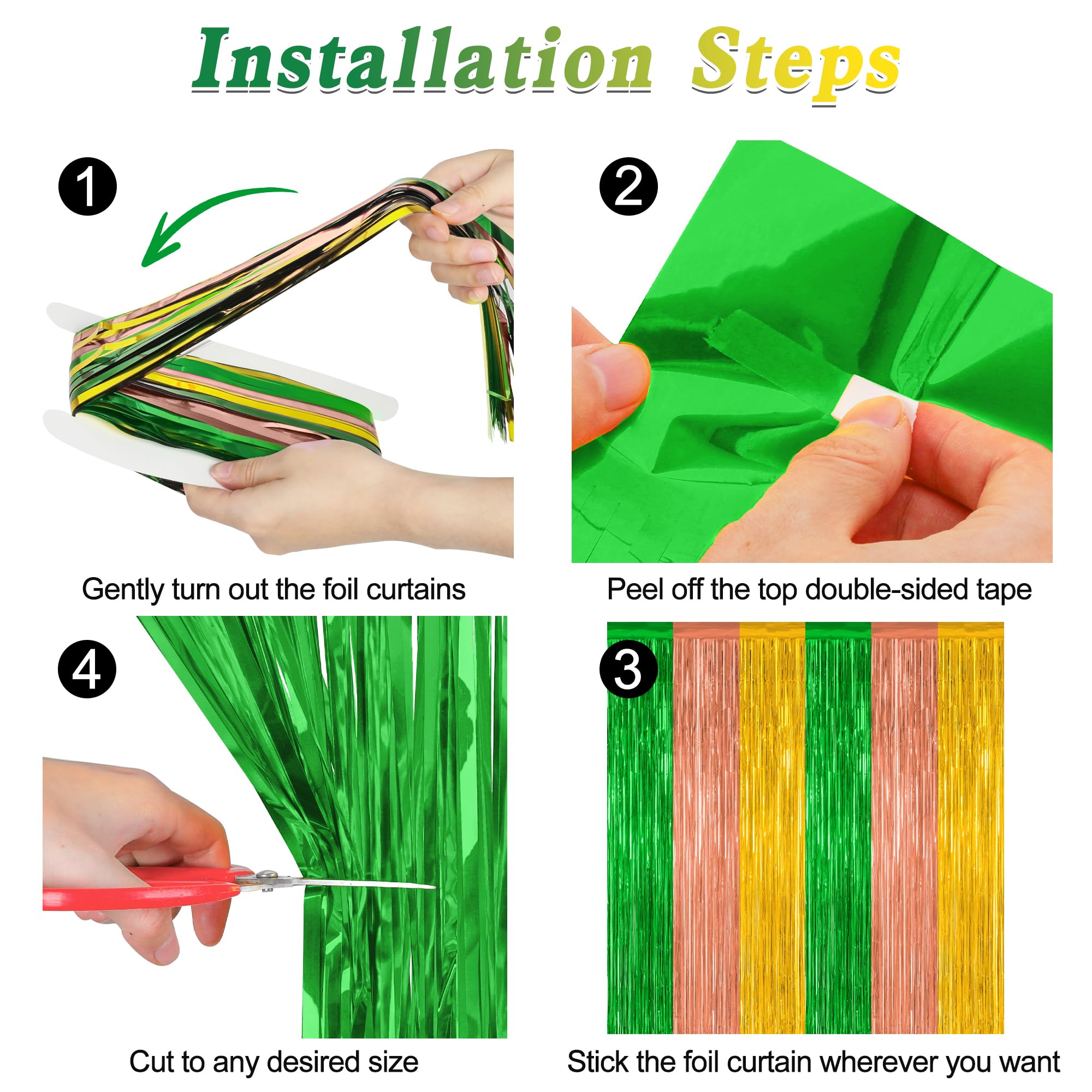 Installation Steps

1

Gently turn out the foil curtains

2

Peel off the top double-sided tape

4

Cut to any desired size

3

Stick the foil curtain wherever you want