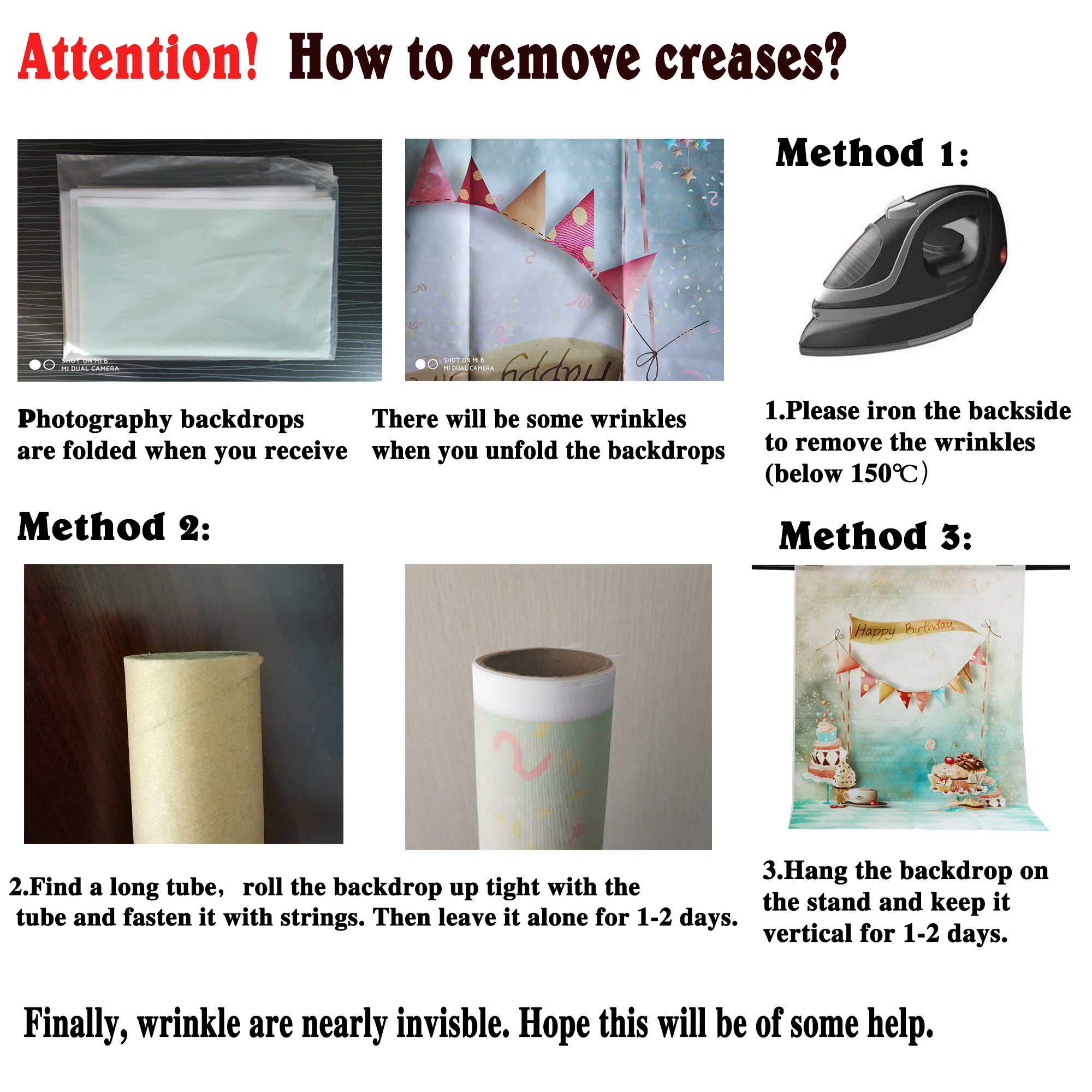 Attention! How to remove creases?

SHOT ON MI 6
MI DUAL CAMERA

SHOT ON MI 6
MI DUAL CAMERA

Method 1:

Photography backdrops are folded when you receive

There will be some wrinkles when you unfold the backdrops

1.Please iron the backside to remove the wrinkles (below 150℃)

Method 2:

Method 3:

Happy Birthday

2.Find a long tube, roll the backdrop up tight with the tube and fasten it with strings. Then leave it alone for 1-2 days.

3.Hang the backdrop on the stand and keep it vertical for 1-2 days.

Finally, wrinkle are nearly invisble. Hope this will be of some help.