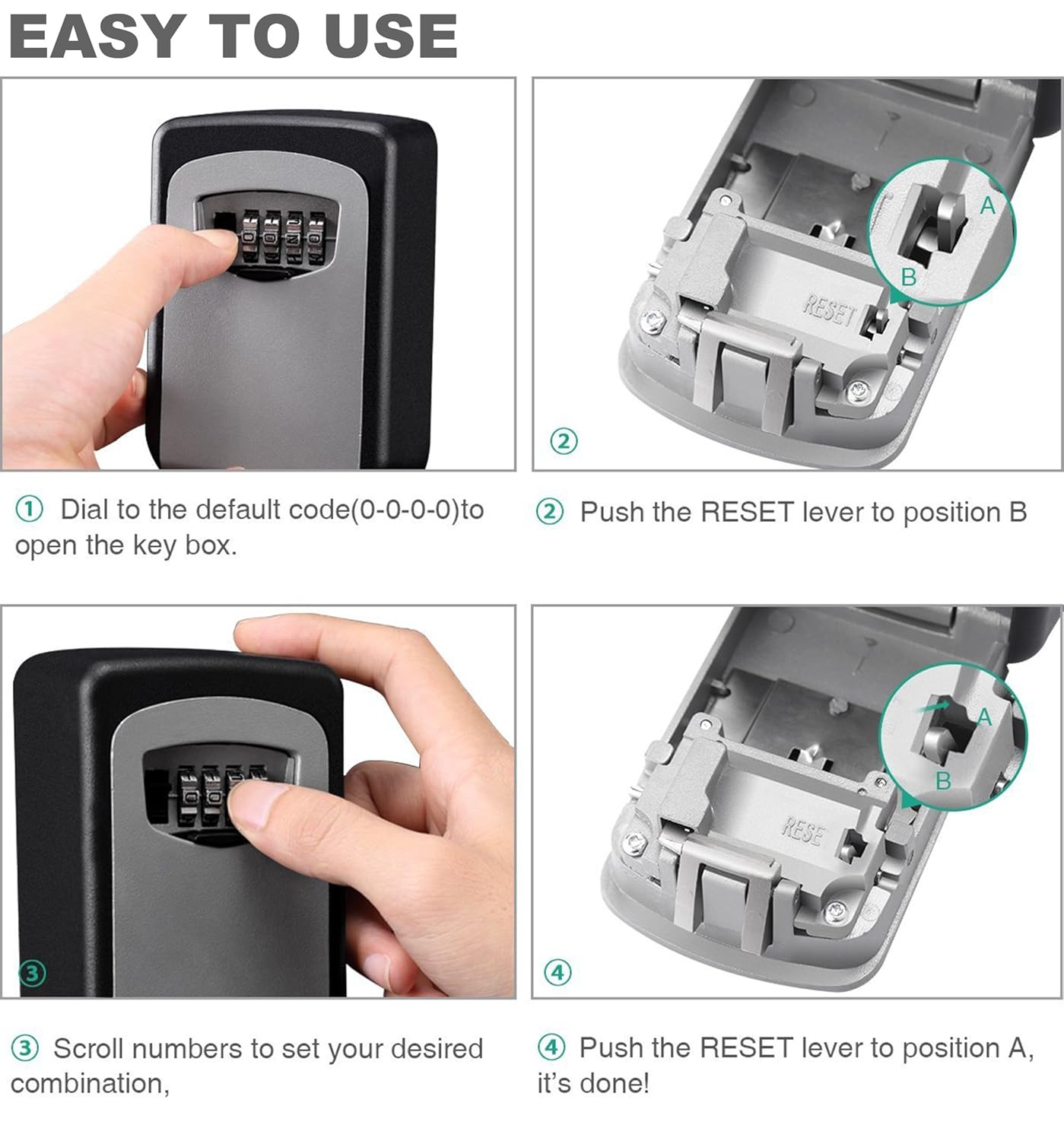 EASY TO USE

A

B

RESET

②

① Dial to the default code(0-0-0-0)to open the key box.

② Push the RESET lever to position B

③

A

B

RESE

④

③ Scroll numbers to set your desired combination,

④ Push the RESET lever to position A, it's done!