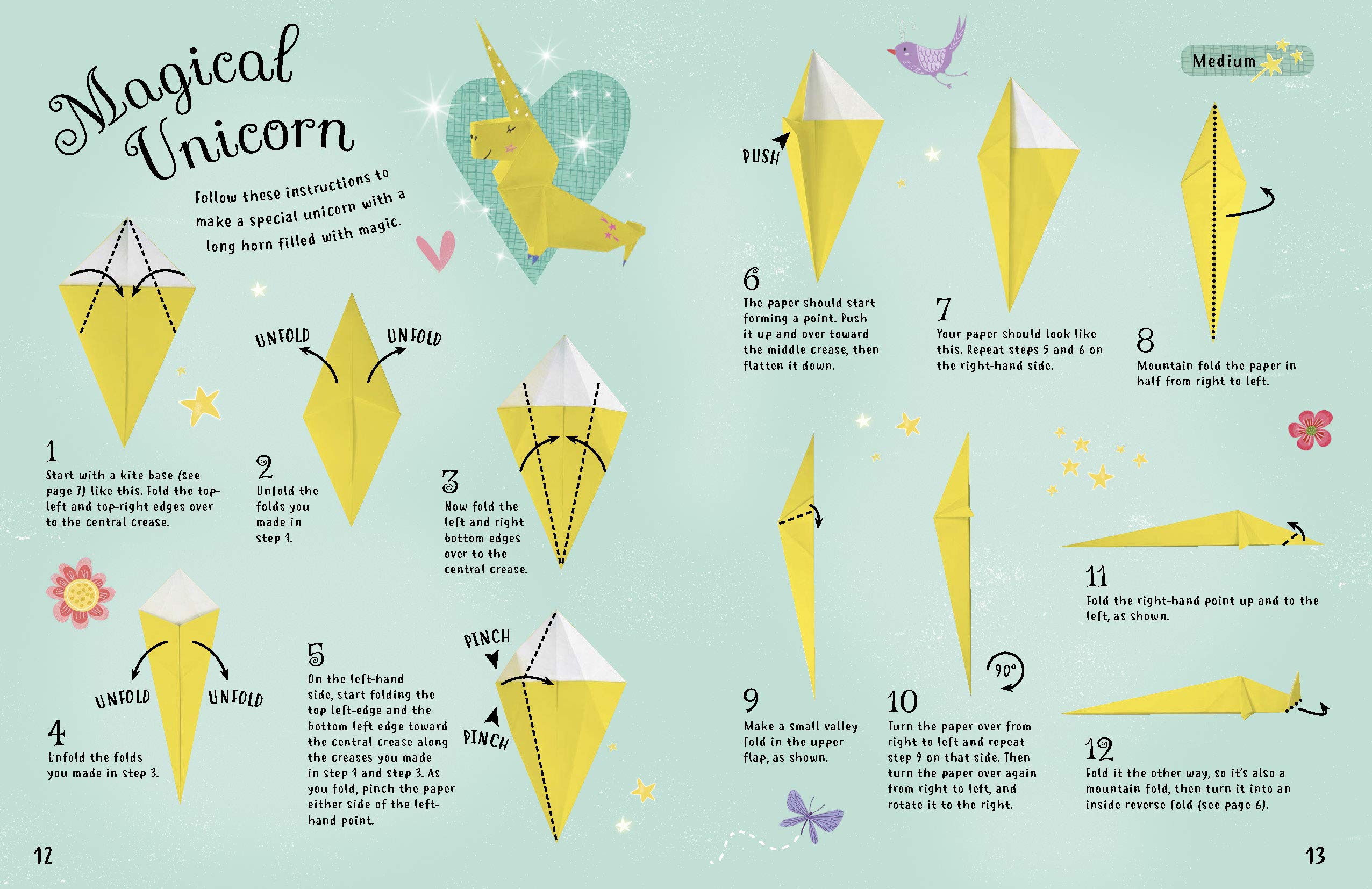 Magical Unicorn

Follow these instructions to make a special unicorn with a long horn filled with magic.

1
Start with a kite base (see page 7) like this. Fold the top-left and top-right edges over to the central crease.

UNFOLD UNFOLD

2
Unfold the folds you made in step 1.

3
Now fold the left and right bottom edges over to the central crease.

UNFOLD UNFOLD

4
Unfold the folds you made in step 3.

5
On the left-hand side, start folding the top left-edge and the bottom left edge toward the central crease along the creases you made in step 1 and step 3. As you fold, pinch the paper either side of the left-hand point.

PINCH
PINCH

12

Medium

PUSH

6
The paper should start forming a point. Push it up and over toward the middle crease, then flatten it down.

7
Your paper should look like this. Repeat steps 5 and 6 on the right-hand side.

8
Mountain fold the paper in half from right to left.

9
Make a small valley fold in the upper flap, as shown.

90°

10
Turn the paper over from right to left and repeat step 9 on that side. Then turn the paper over again from right to left, and rotate it to the right.

11
Fold the right-hand point up and to the left, as shown.

12
Fold it the other way, so it's also a mountain fold, then turn it into an inside reverse fold (see page 6).

13