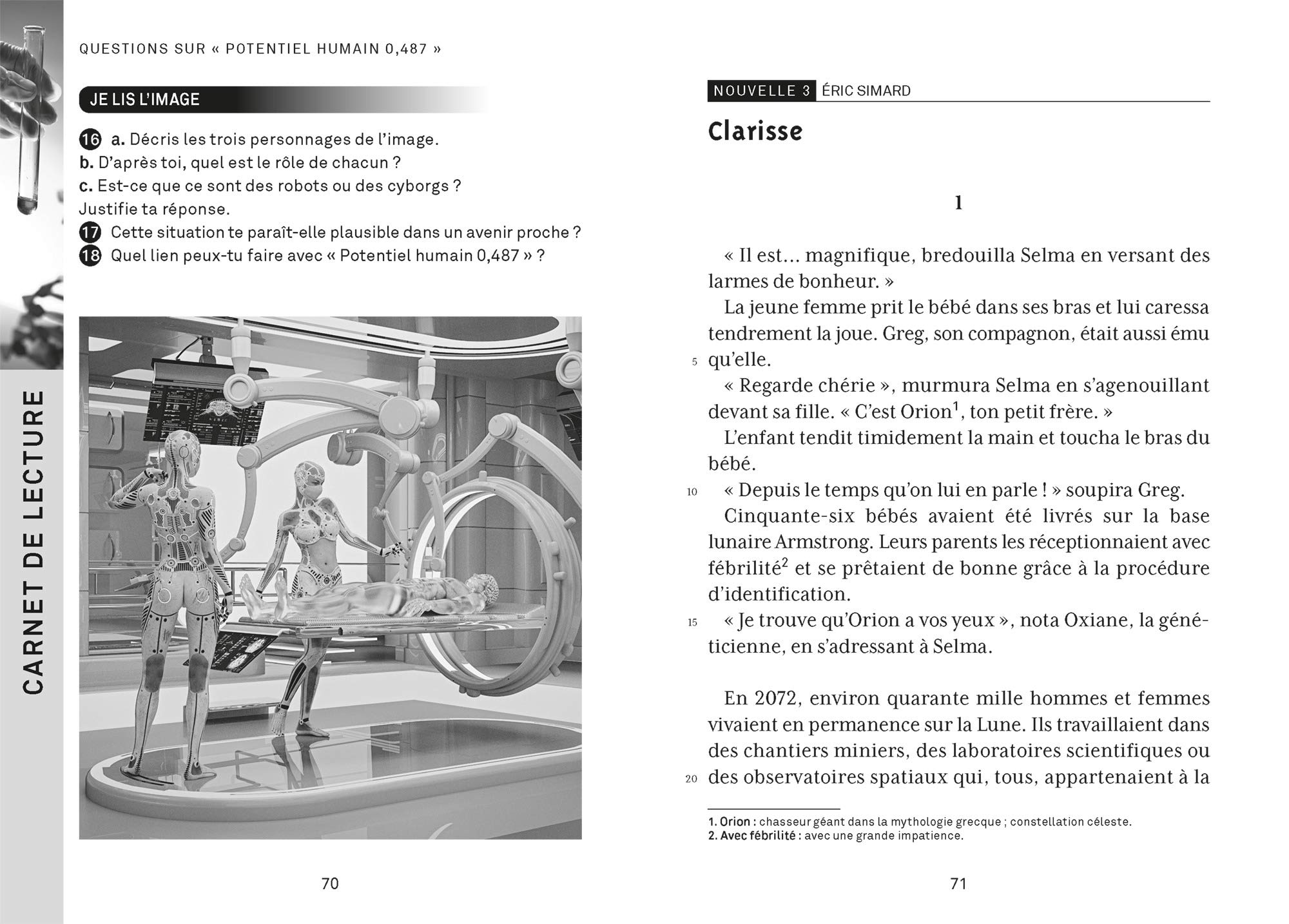 CARNET DE LECTURE

QUESTIONS SUR « POTENTIEL HUMAIN 0,487 »

JE LIS L'IMAGE

16 a. Décris les trois personnages de l'image.
b. D'après toi, quel est le rôle de chacun ?
c. Est-ce que ce sont des robots ou des cyborgs ? Justifie ta réponse.
17 Cette situation te paraît-elle plausible dans un avenir proche ?
18 Quel lien peux-tu faire avec « Potentiel humain 0,487 » ?

70

NOUVELLE 3 ÉRIC SIMARD

Clarisse

1

« Il est… magnifique, bredouilla Selma en versant des larmes de bonheur. »

La jeune femme prit le bébé dans ses bras et lui caressa tendrement la joue. Greg, son compagnon, était aussi ému 5 qu'elle.

« Regarde chérie », murmura Selma en s'agenouillant devant sa fille. « C'est Orion$^1$, ton petit frère. »

L'enfant tendit timidement la main et toucha le bras du bébé.

10 « Depuis le temps qu'on lui en parle ! » soupira Greg.

Cinquante-six bébés avaient été livrés sur la base lunaire Armstrong. Leurs parents les réceptionnaient avec fébrilité$^2$ et se prêtaient de bonne grâce à la procédure d'identification.

15 « Je trouve qu'Orion a vos yeux », nota Oxiane, la généticienne, en s'adressant à Selma.

En 2072, environ quarante mille hommes et femmes vivaient en permanence sur la Lune. Ils travaillaient dans des chantiers miniers, des laboratoires scientifiques ou 20 des observatoires spatiaux qui, tous, appartenaient à la

1. Orion : chasseur géant dans la mythologie grecque ; constellation céleste.
2. Avec fébrilité : avec une grande impatience.

71