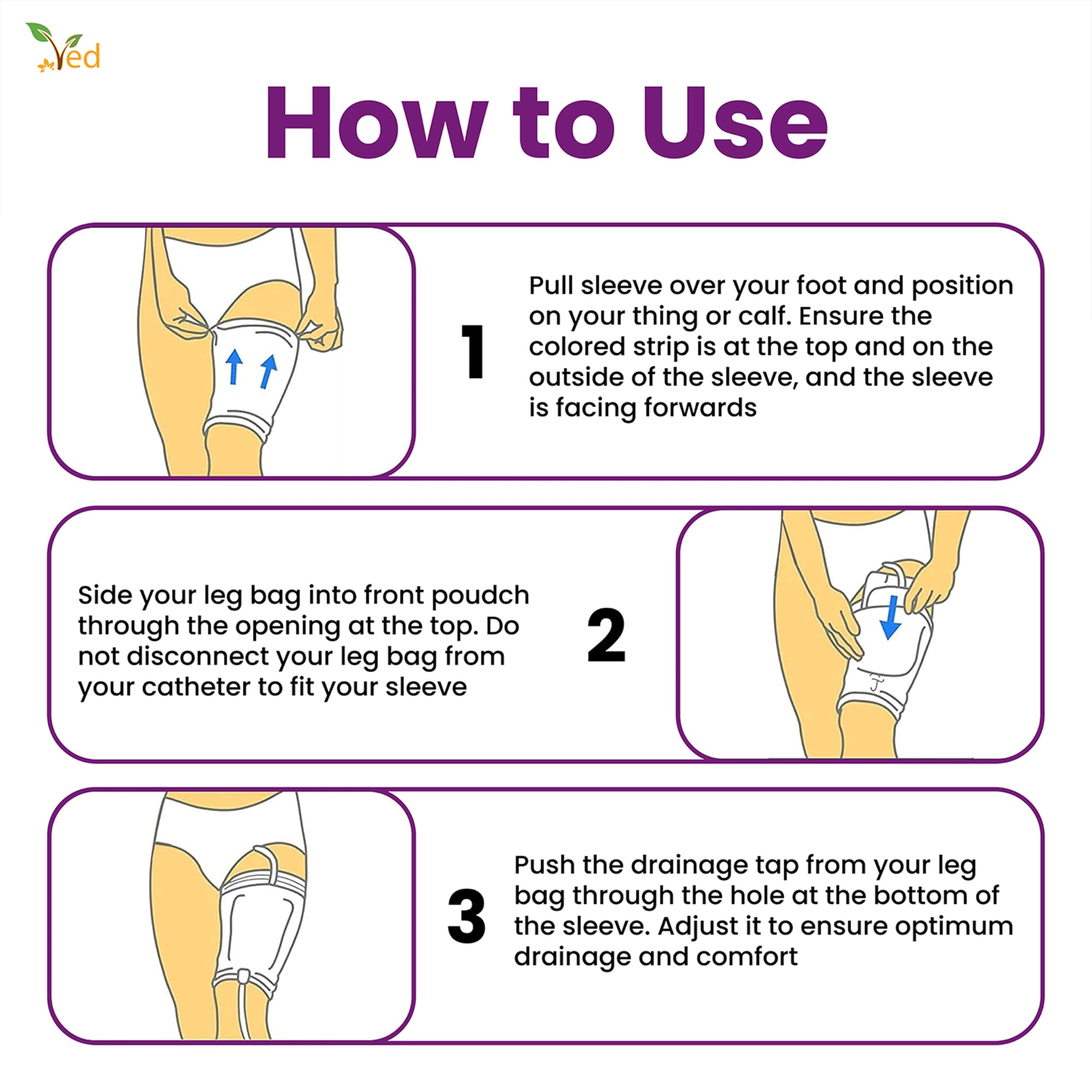 Ved

How to Use

1

Pull sleeve over your foot and position on your thing or calf. Ensure the colored strip is at the top and on the outside of the sleeve, and the sleeve is facing forwards

Side your leg bag into front poudch through the opening at the top. Do not disconnect your leg bag from your catheter to fit your sleeve

2

3

Push the drainage tap from your leg bag through the hole at the bottom of the sleeve. Adjust it to ensure optimum drainage and comfort