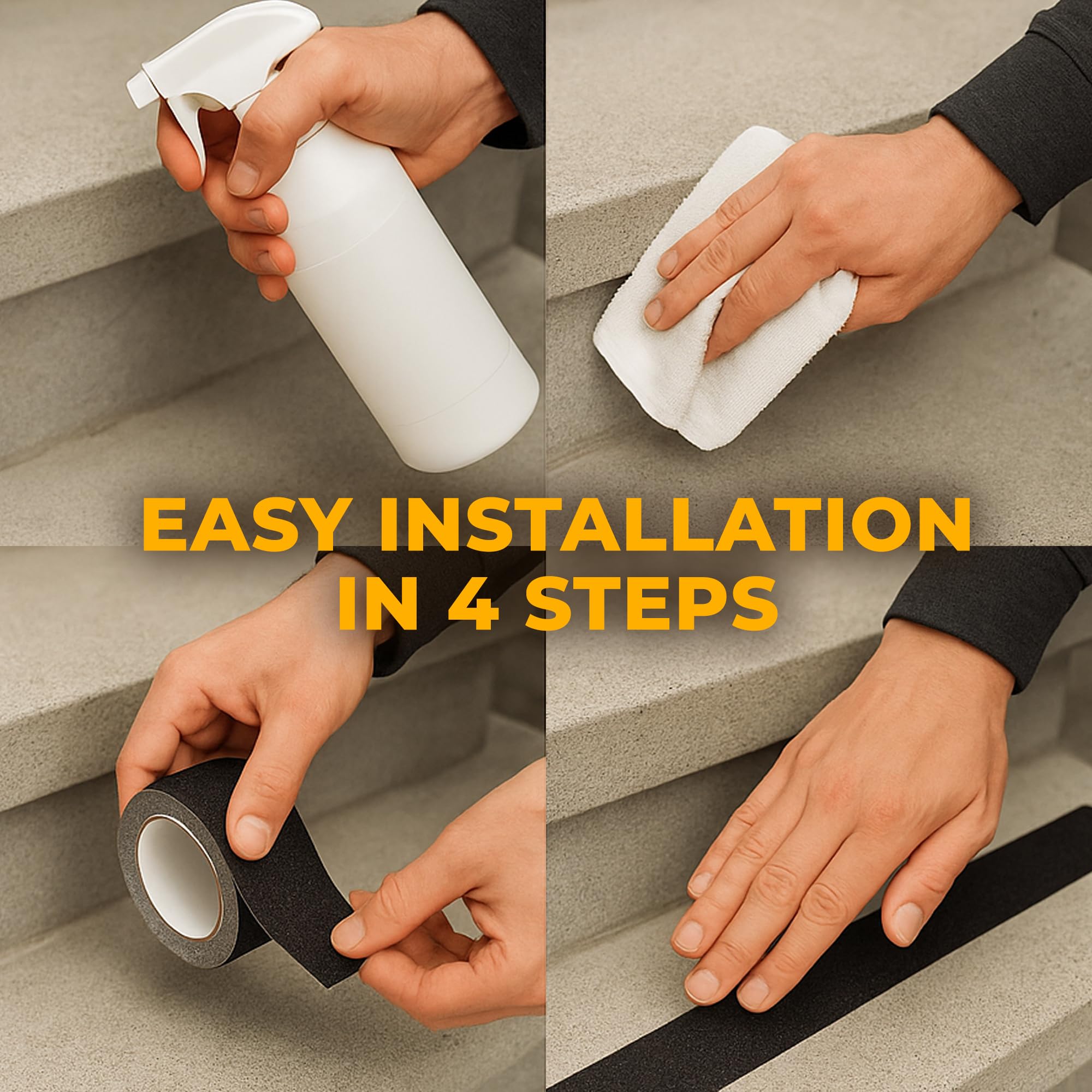 EASY INSTALLATION
IN 4 STEPS