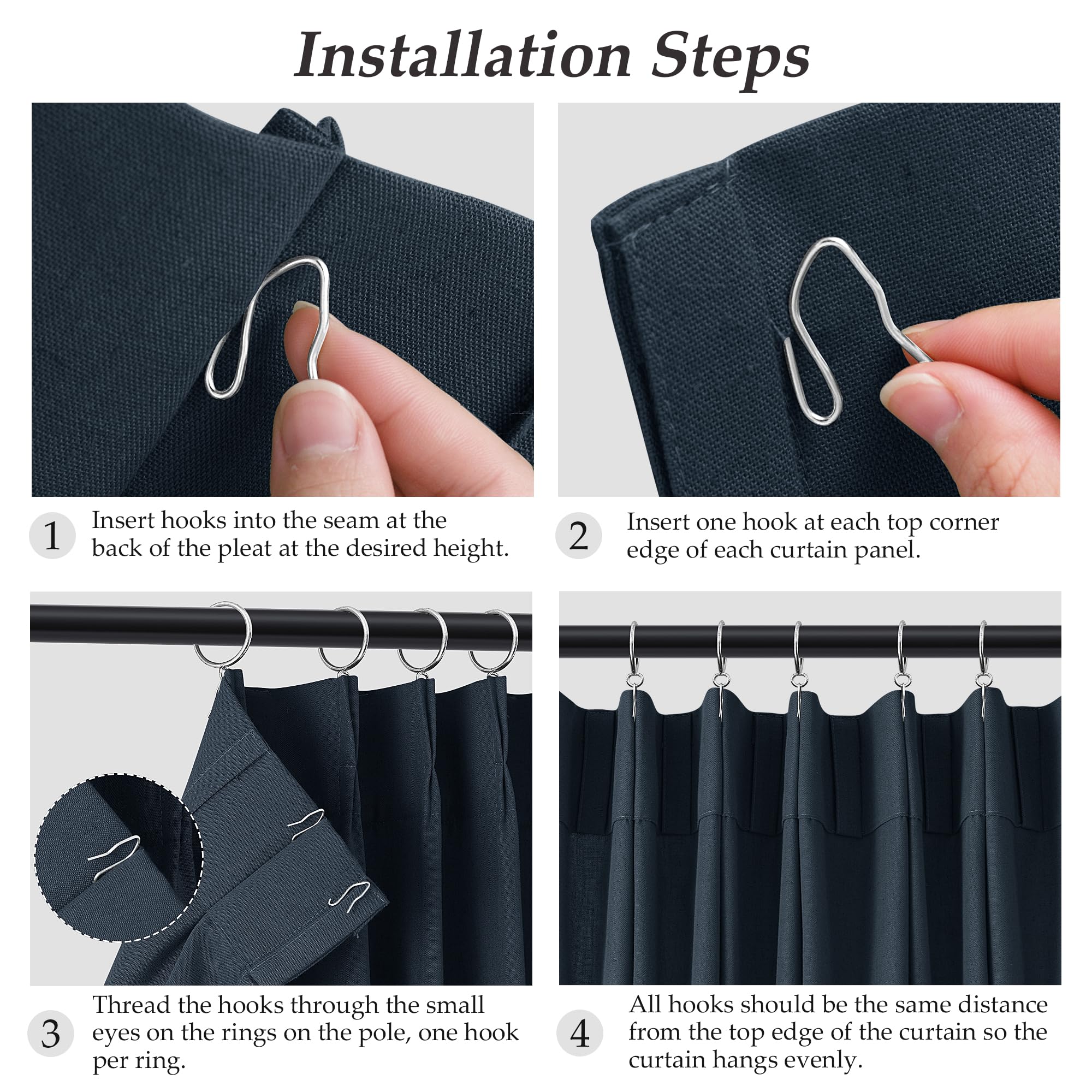 Installation Steps

1 Insert hooks into the seam at the back of the pleat at the desired height.

2 Insert one hook at each top corner edge of each curtain panel.

3 Thread the hooks through the small eyes on the rings on the pole, one hook per ring.

4 All hooks should be the same distance from the top edge of the curtain so the curtain hangs evenly.