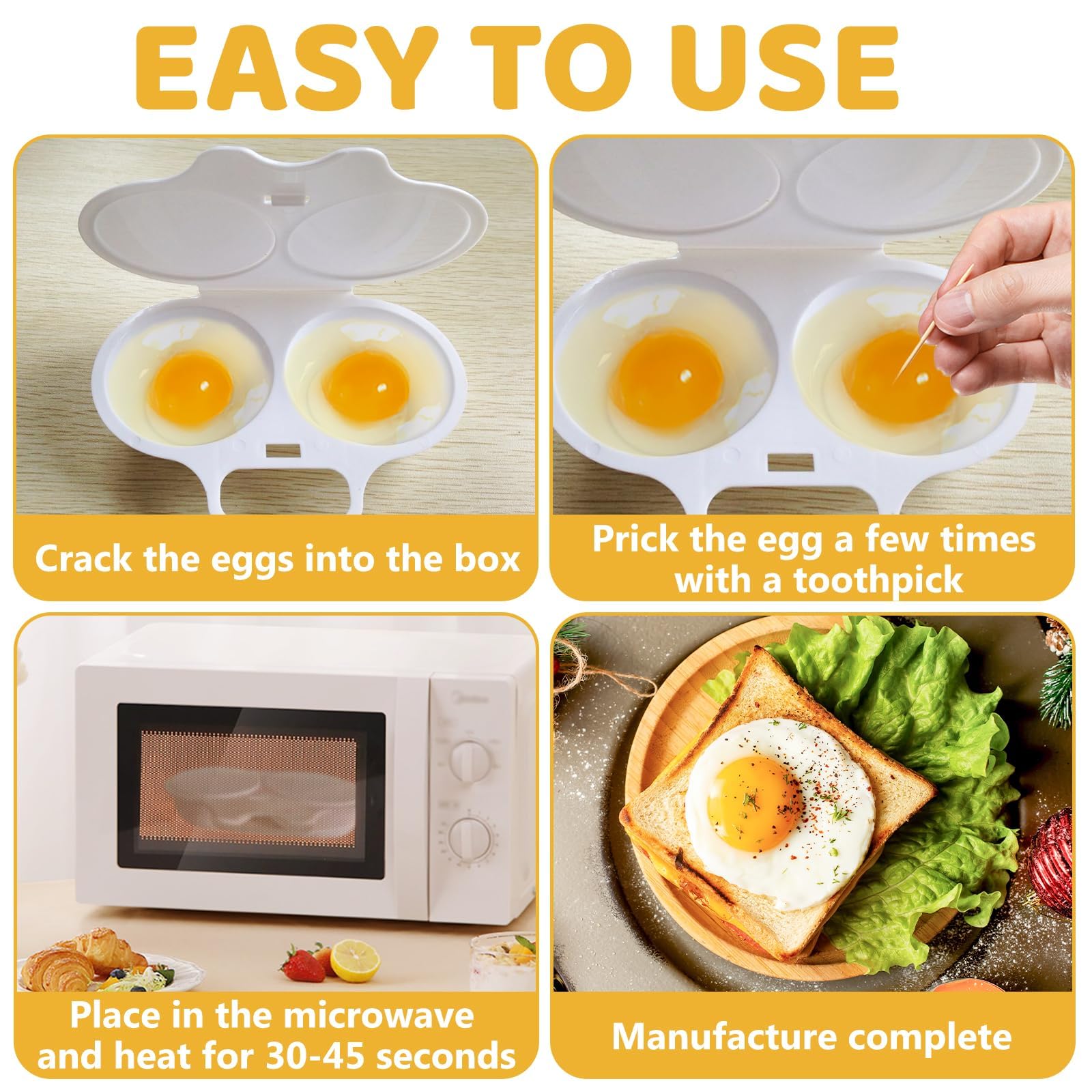 EASY TO USE

Crack the eggs into the box

Prick the egg a few times with a toothpick

Place in the microwave and heat for 30-45 seconds

Manufacture complete