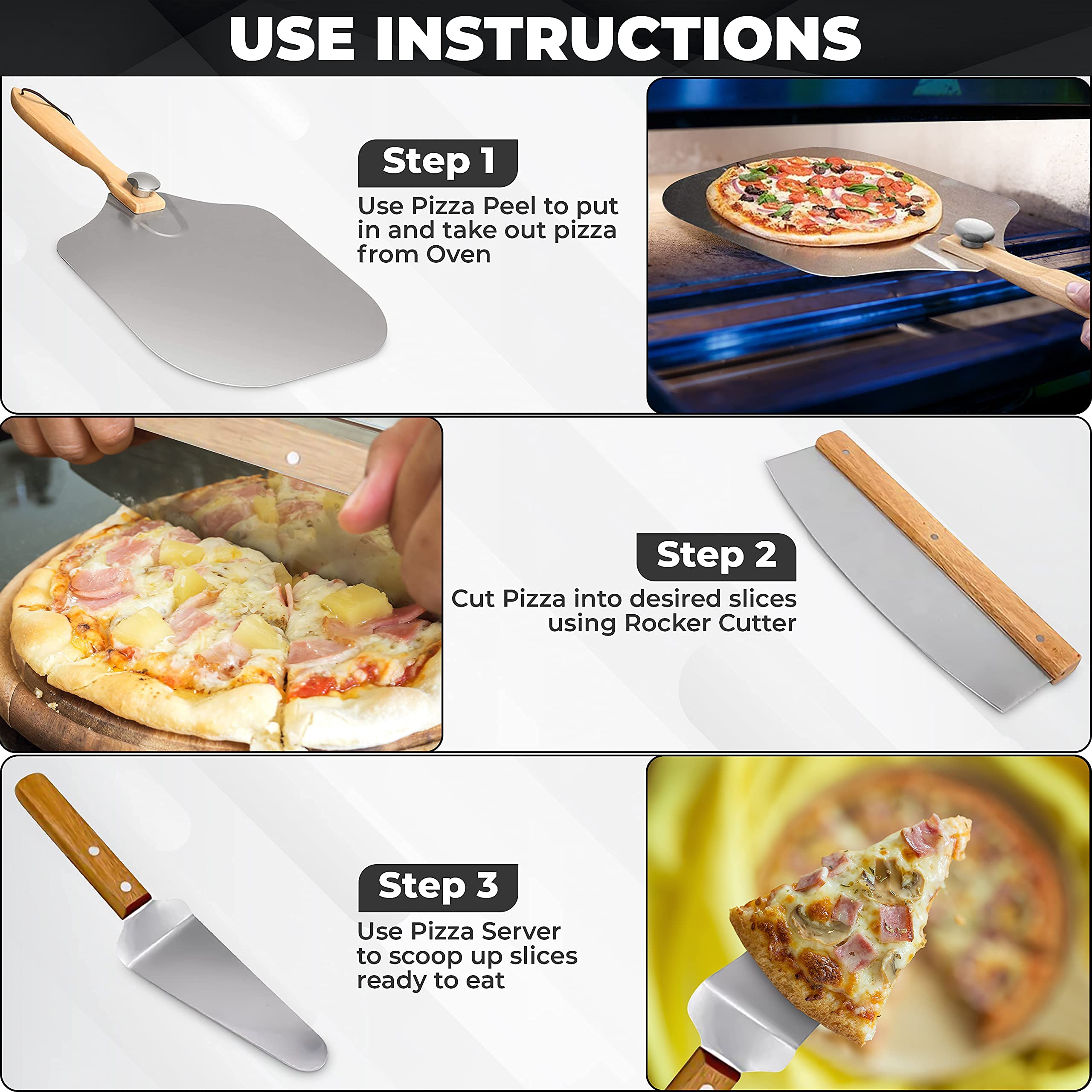 USE INSTRUCTIONS

Step 1
Use Pizza Peel to put in and take out pizza from Oven

Step 2
Cut Pizza into desired slices using Rocker Cutter

Step 3
Use Pizza Server to scoop up slices ready to eat