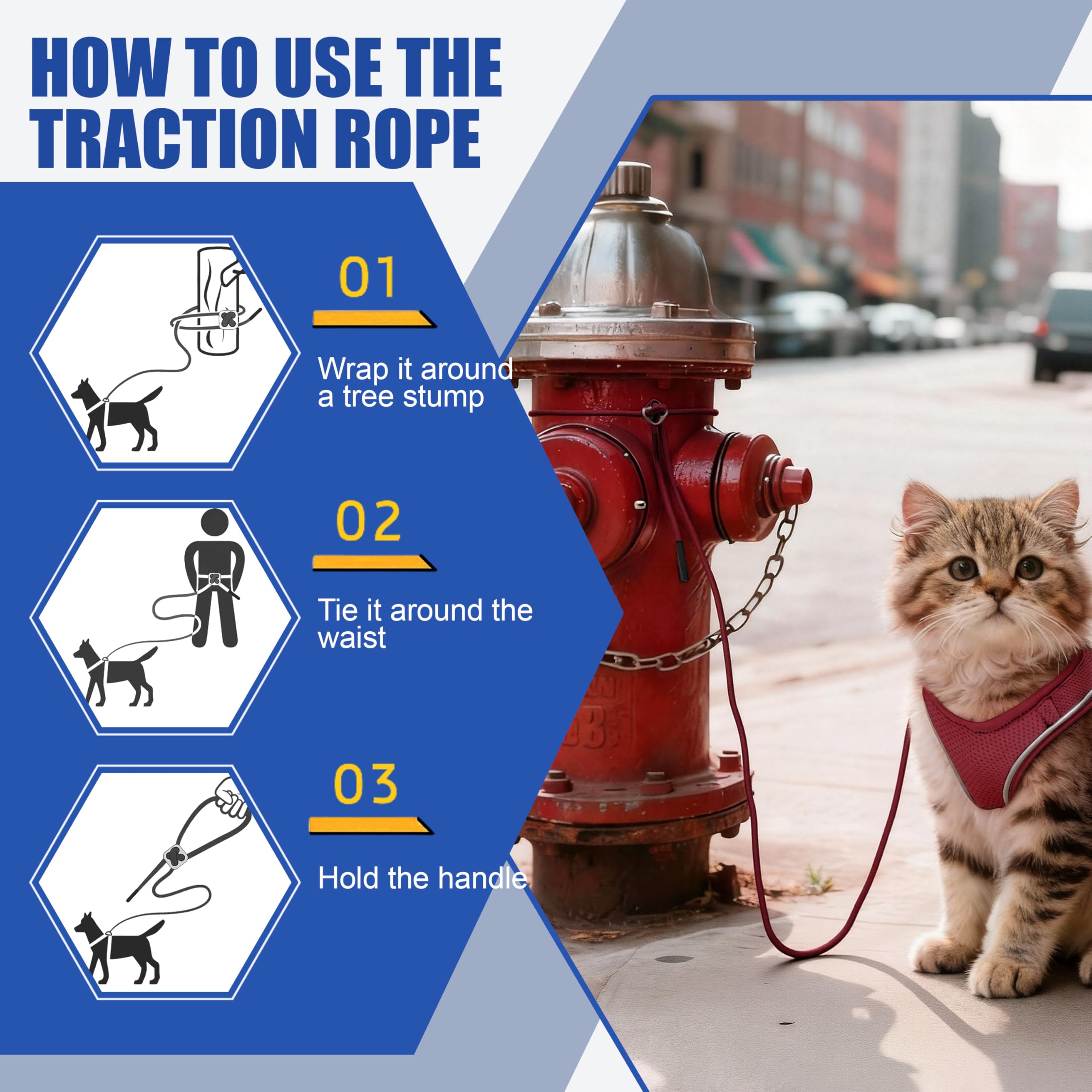 HOW TO USE THE TRACTION ROPE

01

Wrap it around a tree stump

02

Tie it around the waist

03

Hold the handle