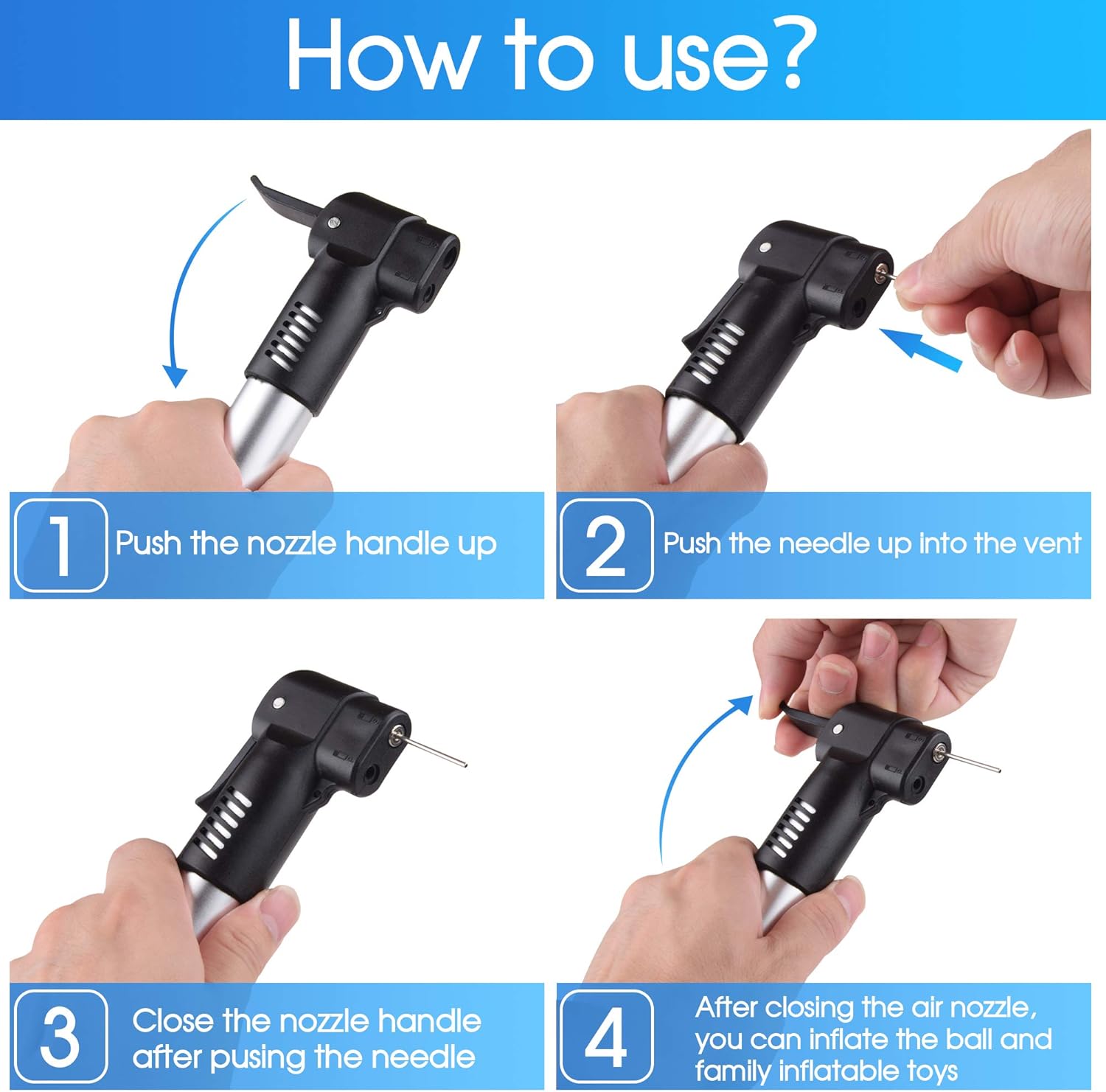 How to use?

1 Push the nozzle handle up

2 Push the needle up into the vent

3 Close the nozzle handle after pusing the needle

4 After closing the air nozzle, you can inflate the ball and family inflatable toys