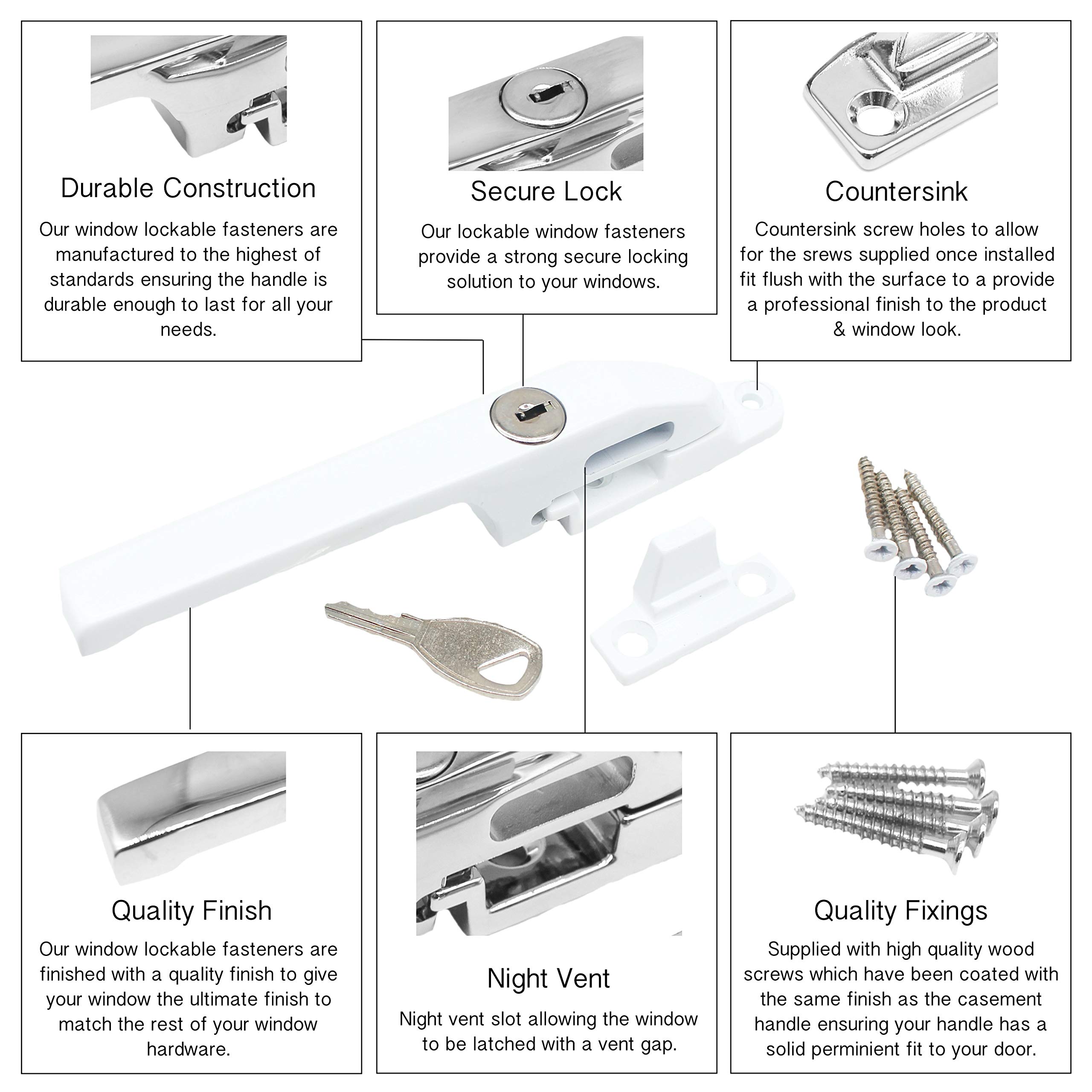 Durable Construction

Our window lockable fasteners are manufactured to the highest of standards ensuring the handle is durable enough to last for all your needs.

Secure Lock

Our lockable window fasteners provide a strong secure locking solution to your windows.

Countersink

Countersink screw holes to allow for the srews supplied once installed fit flush with the surface to a provide a professional finish to the product & window look.

Quality Finish

Our window lockable fasteners are finished with a quality finish to give your window the ultimate finish to match the rest of your window hardware.

Night Vent

Night vent slot allowing the window to be latched with a vent gap.

Quality Fixings

Supplied with high quality wood screws which have been coated with the same finish as the casement handle ensuring your handle has a solid perminient fit to your door.