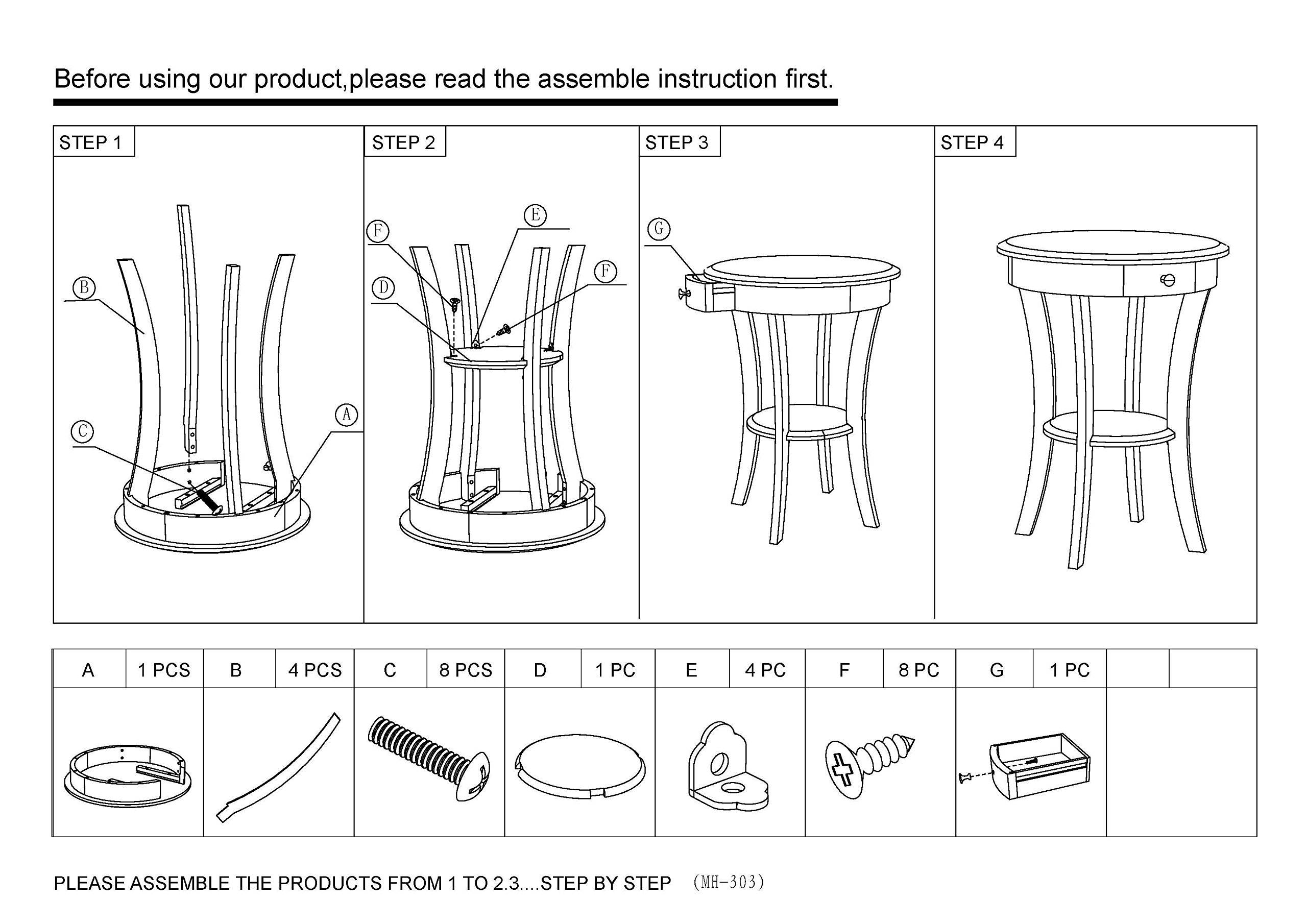 Before using our product,please read the assemble instruction first.

STEP 1

B

C

A

STEP 2

F

E

D

F

STEP 3

G

STEP 4

| A | 1 PCS | B | 4 PCS | C | 8 PCS | D | 1 PC | E | 4 PC | F | 8 PC | G | 1 PC | | |
|---|---|---|---|---|---|---|---|---|---|---|---|---|---|---|---|

PLEASE ASSEMBLE THE PRODUCTS FROM 1 TO 2.3....STEP BY STEP (MH-303)