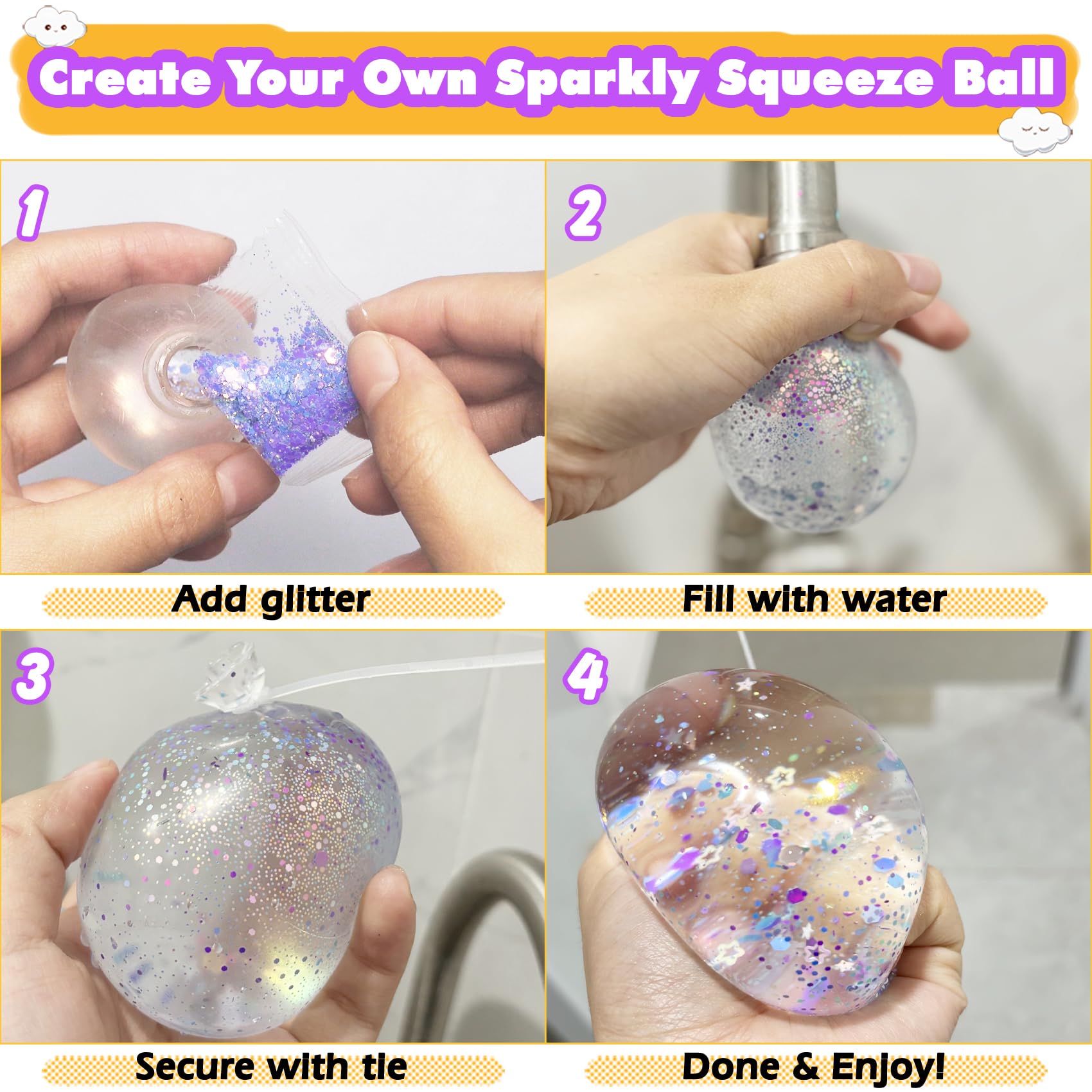 Create Your Own Sparkly Squeeze Ball

1

Add glitter

2

Fill with water

3

Secure with tie

4

Done & Enjoy!