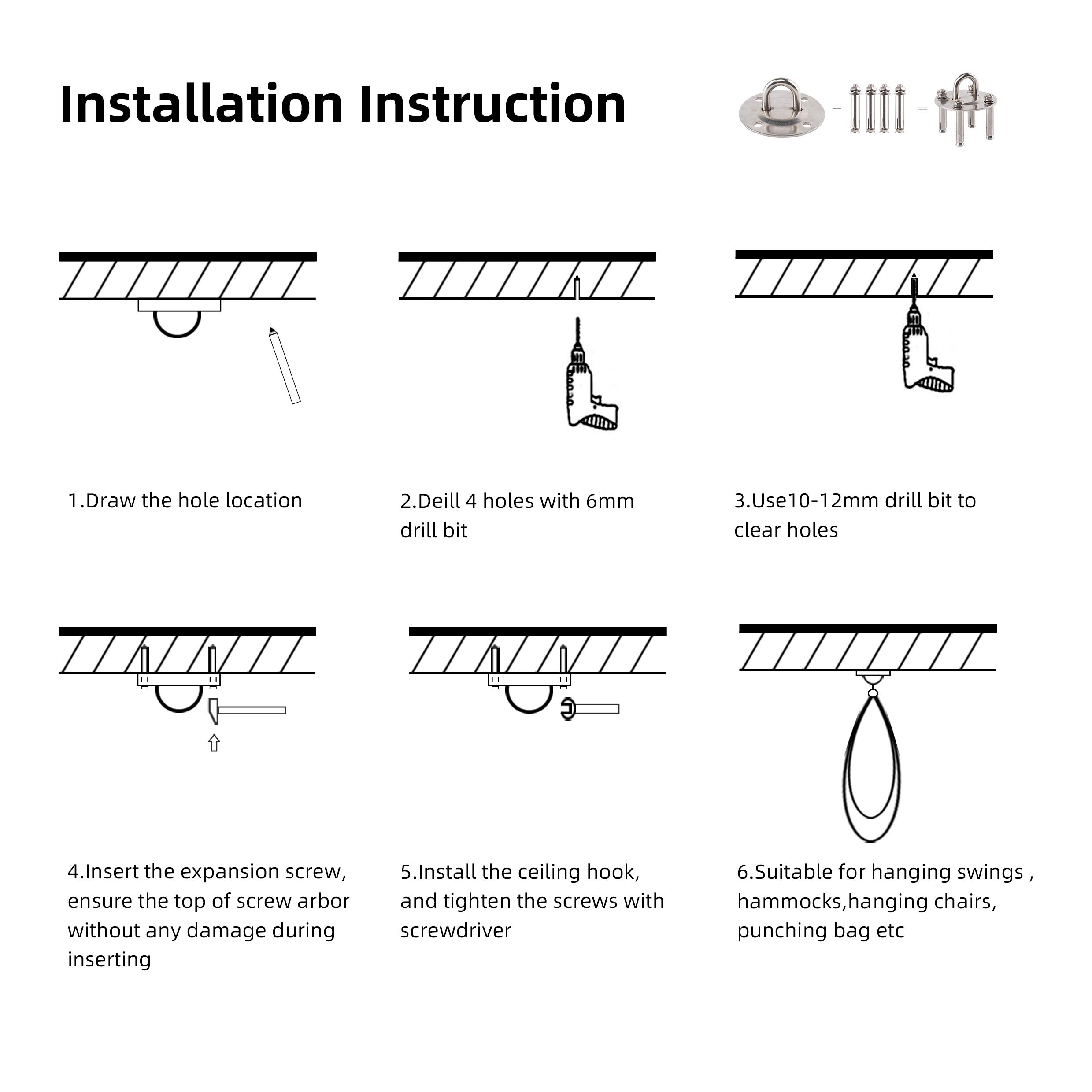 Installation Instruction

+ =

1.Draw the hole location

2.Deill 4 holes with 6mm drill bit

3.Use10-12mm drill bit to clear holes

4.Insert the expansion screw, ensure the top of screw arbor without any damage during inserting

5.Install the ceiling hook, and tighten the screws with screwdriver

6.Suitable for hanging swings , hammocks,hanging chairs, punching bag etc