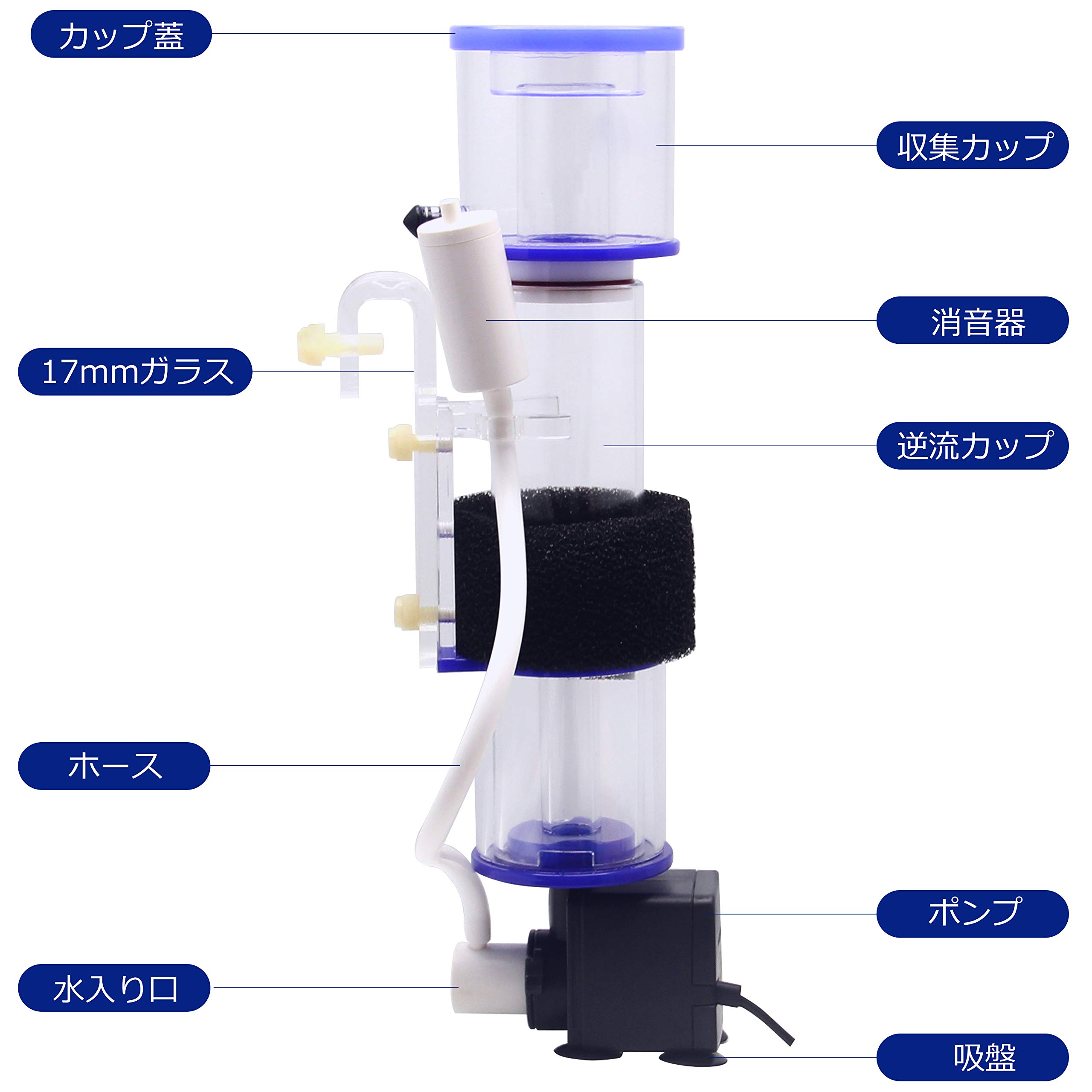 カップ蓋

収集カップ

消音器

17mmガラス

逆流カップ

ホース

ポンプ

水入り口

吸盤