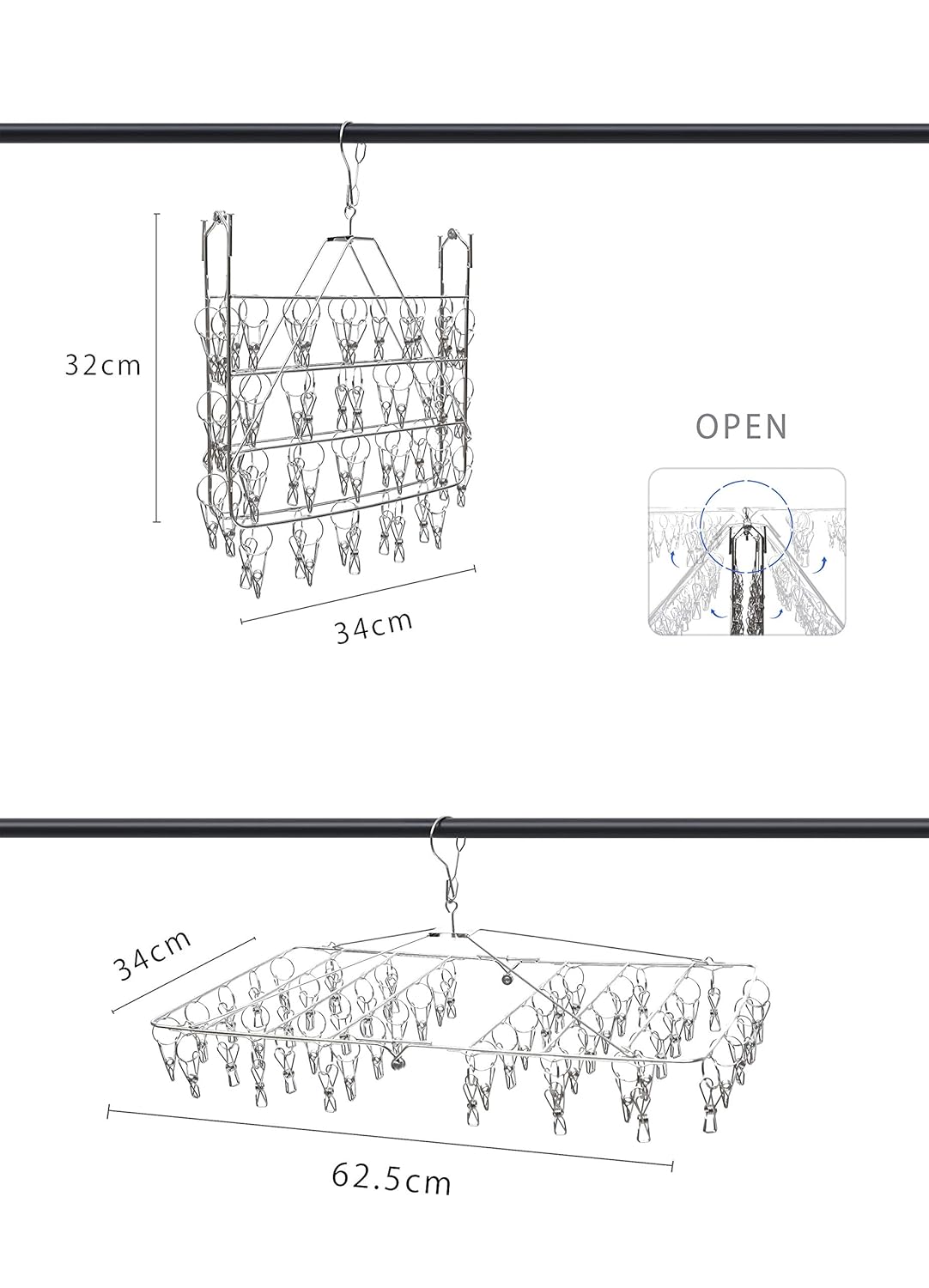 32cm

34cm

OPEN

34cm

62.5cm