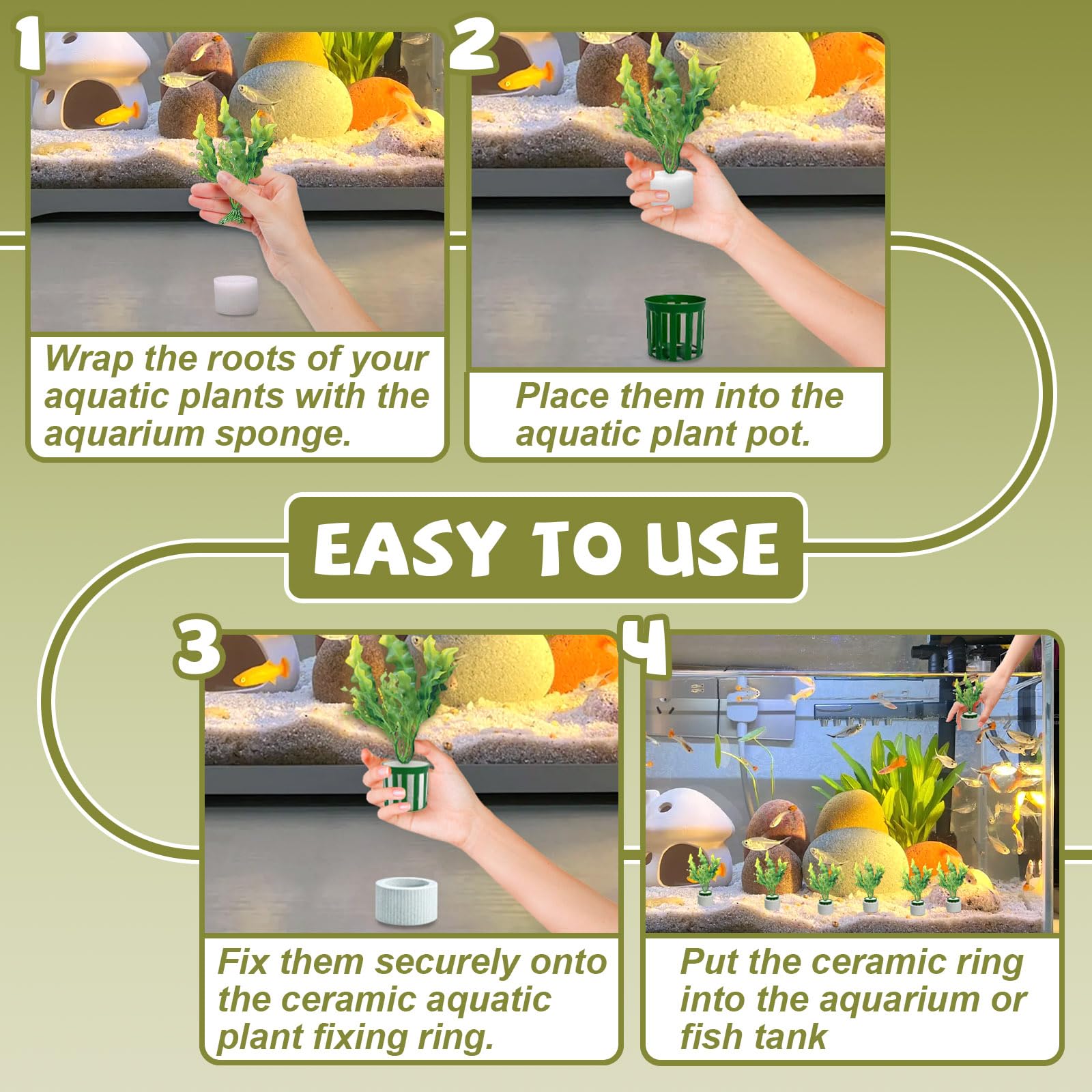 1

Wrap the roots of your aquatic plants with the aquarium sponge.

2

Place them into the aquatic plant pot.

EASY TO USE

3

Fix them securely onto the ceramic aquatic plant fixing ring.

4

Put the ceramic ring into the aquarium or fish tank