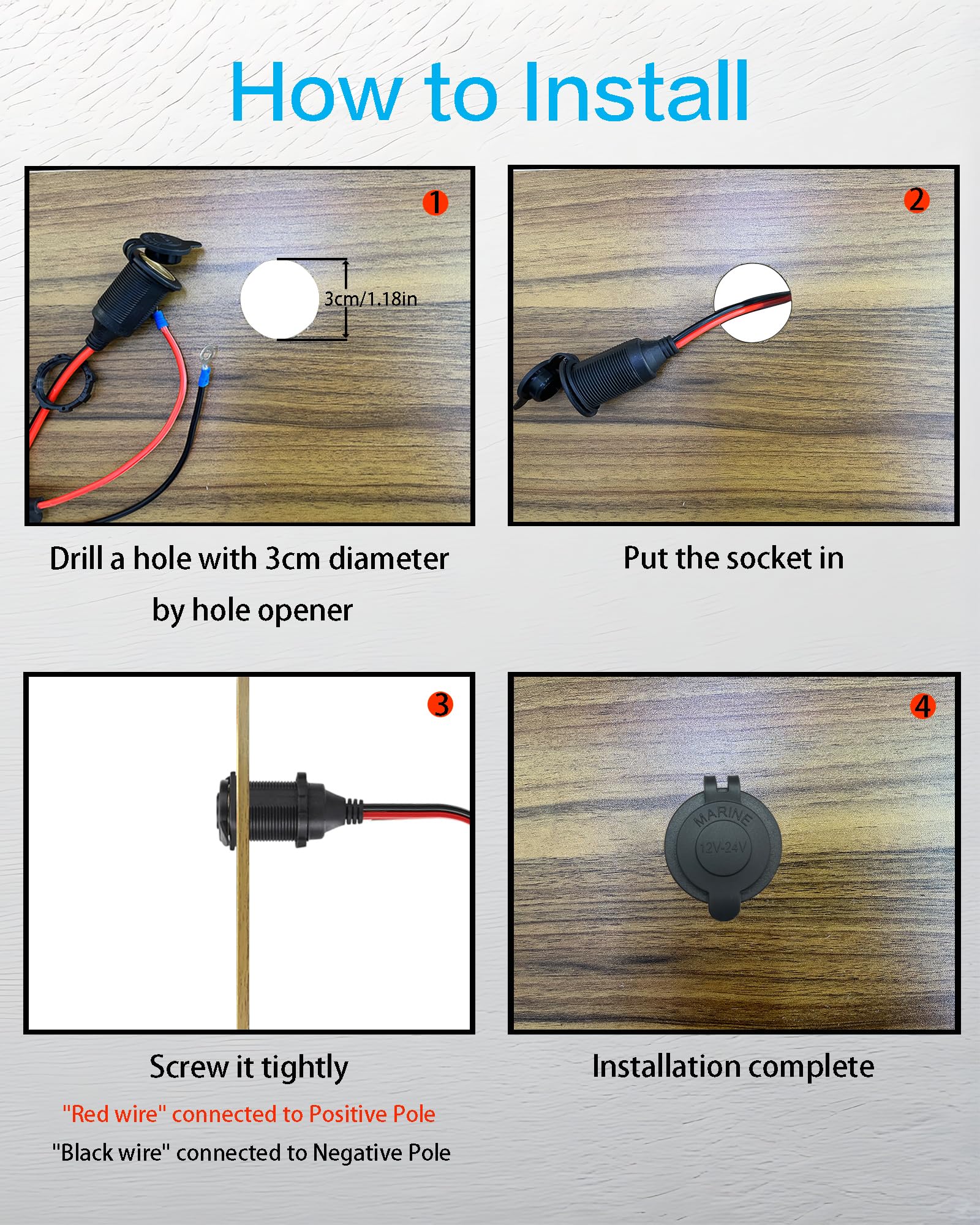 How to Install

1

3cm/1.18in

Drill a hole with 3cm diameter by hole opener

2

Put the socket in

3

Screw it tightly

"Red wire" connected to Positive Pole

"Black wire" connected to Negative Pole

4

MARINE

12V-24V

Installation complete