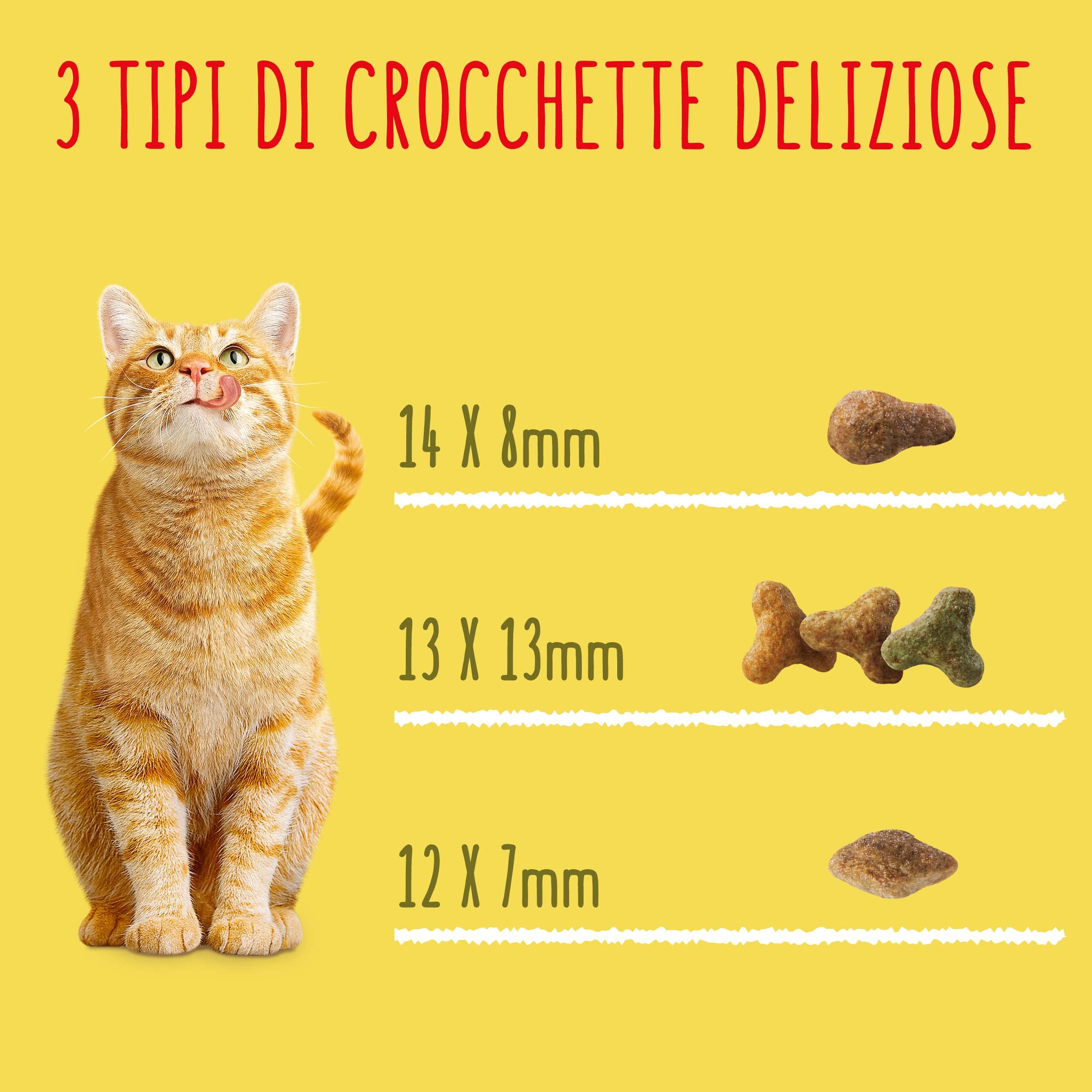 3 TIPI DI CROCCHETTE DELIZIOSE

14 X 8mm

13 X 13mm

12 X 7mm