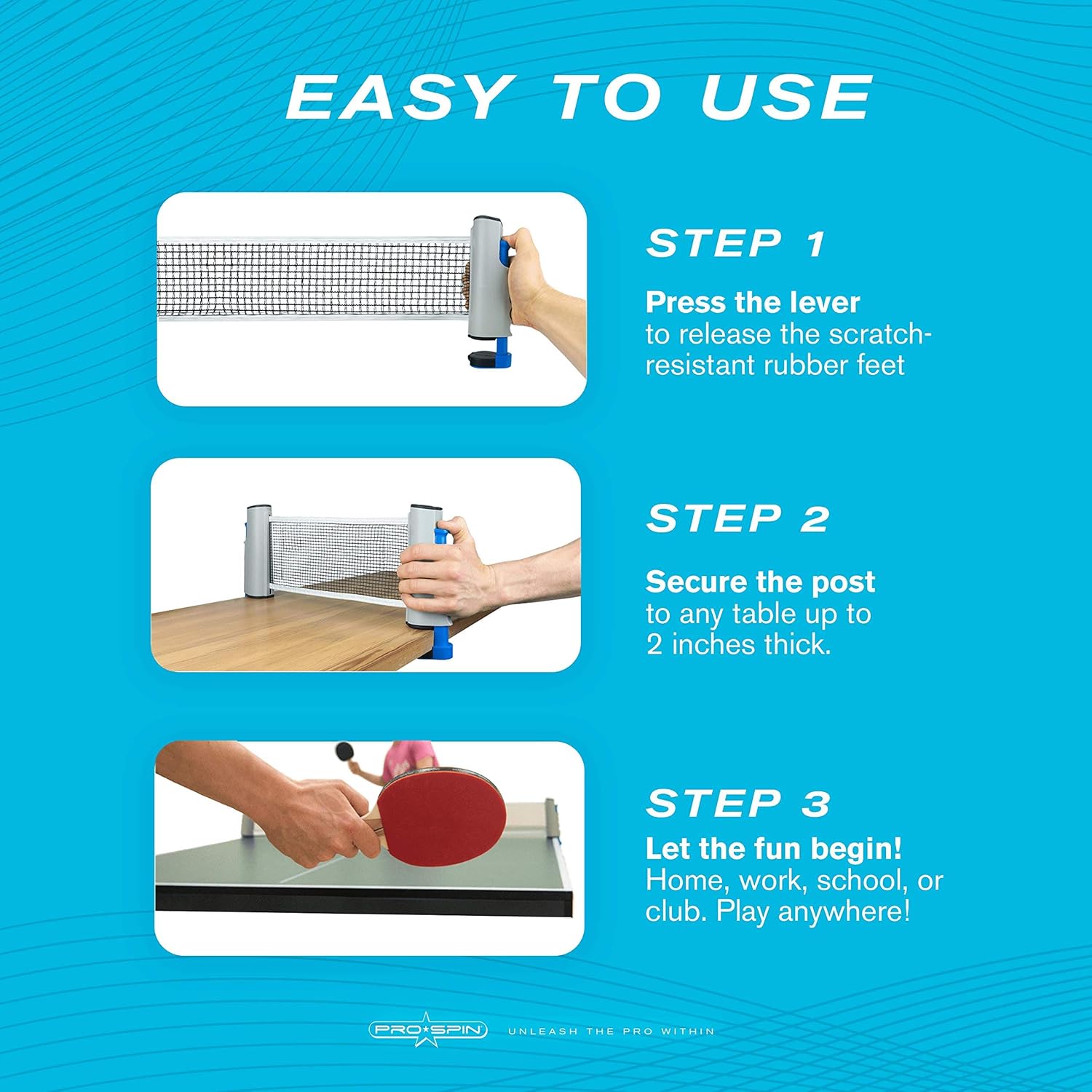 EASY TO USE

STEP 1

Press the lever to release the scratch-resistant rubber feet

STEP 2

Secure the post to any table up to 2 inches thick.

STEP 3

Let the fun begin! Home, work, school, or club. Play anywhere!

PRO SPIN UNLEASH THE PRO WITHIN