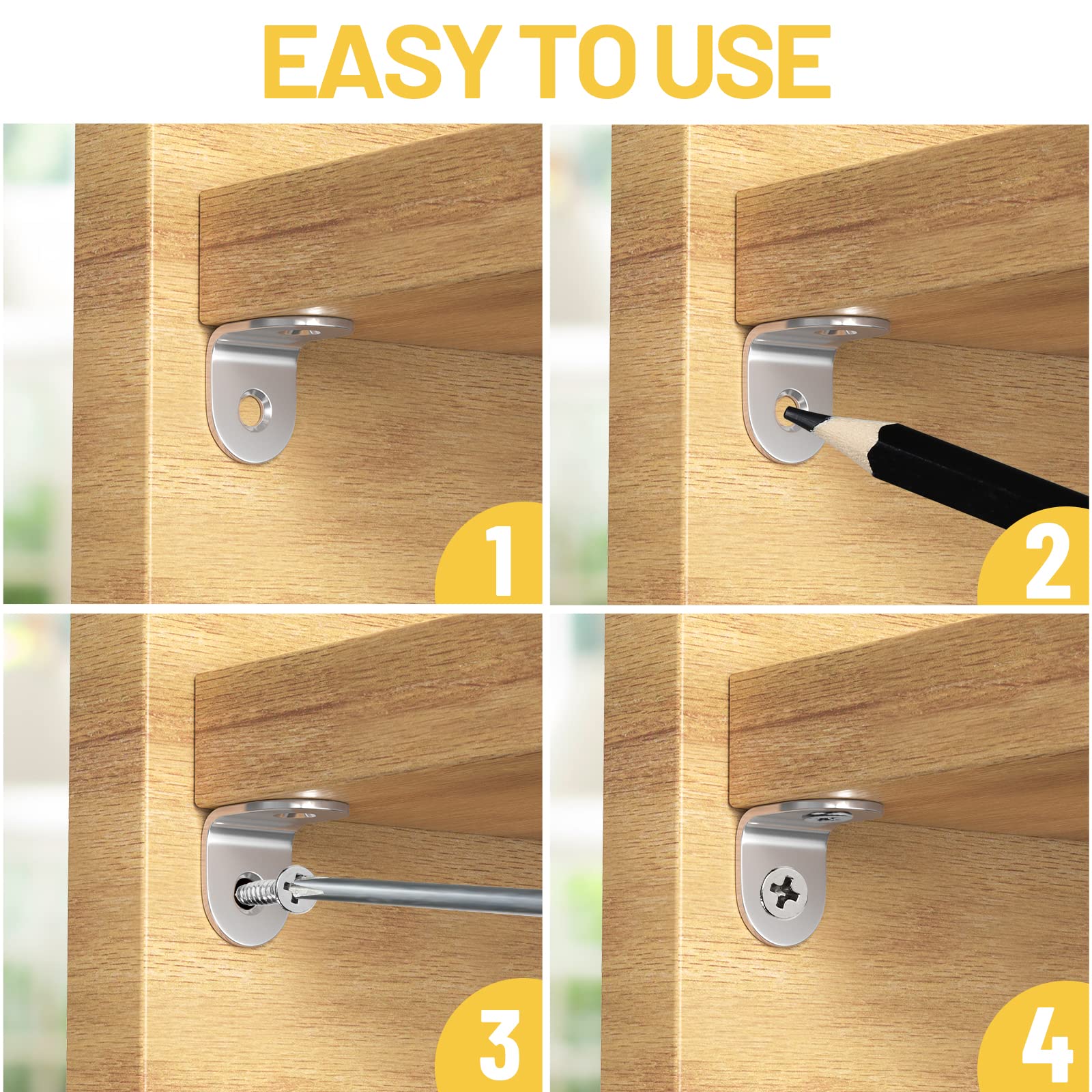 EASY TO USE

1

2

3

4