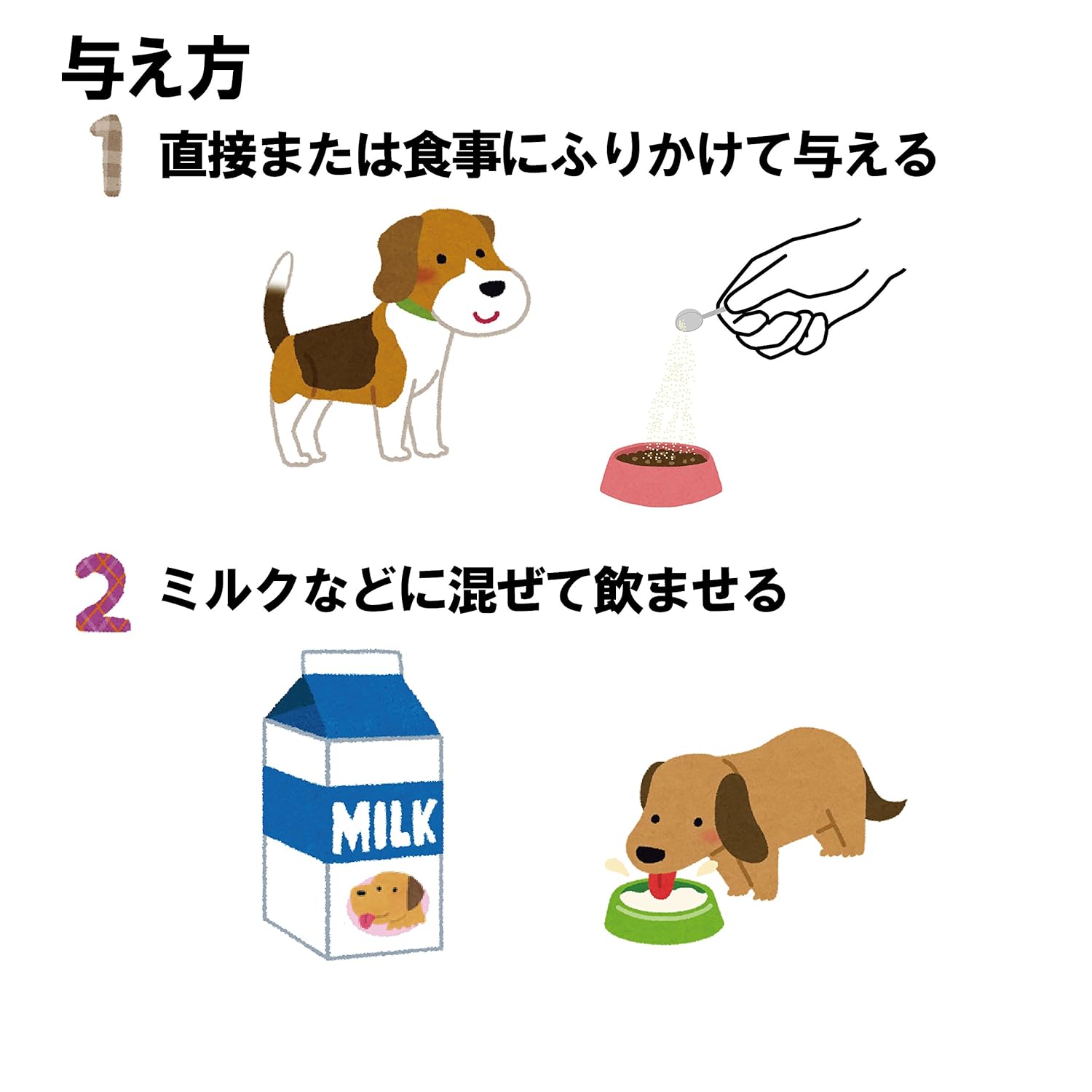 与え方

1 直接または食事にふりかけて与える

2 ミルクなどに混ぜて飲ませる

MILK