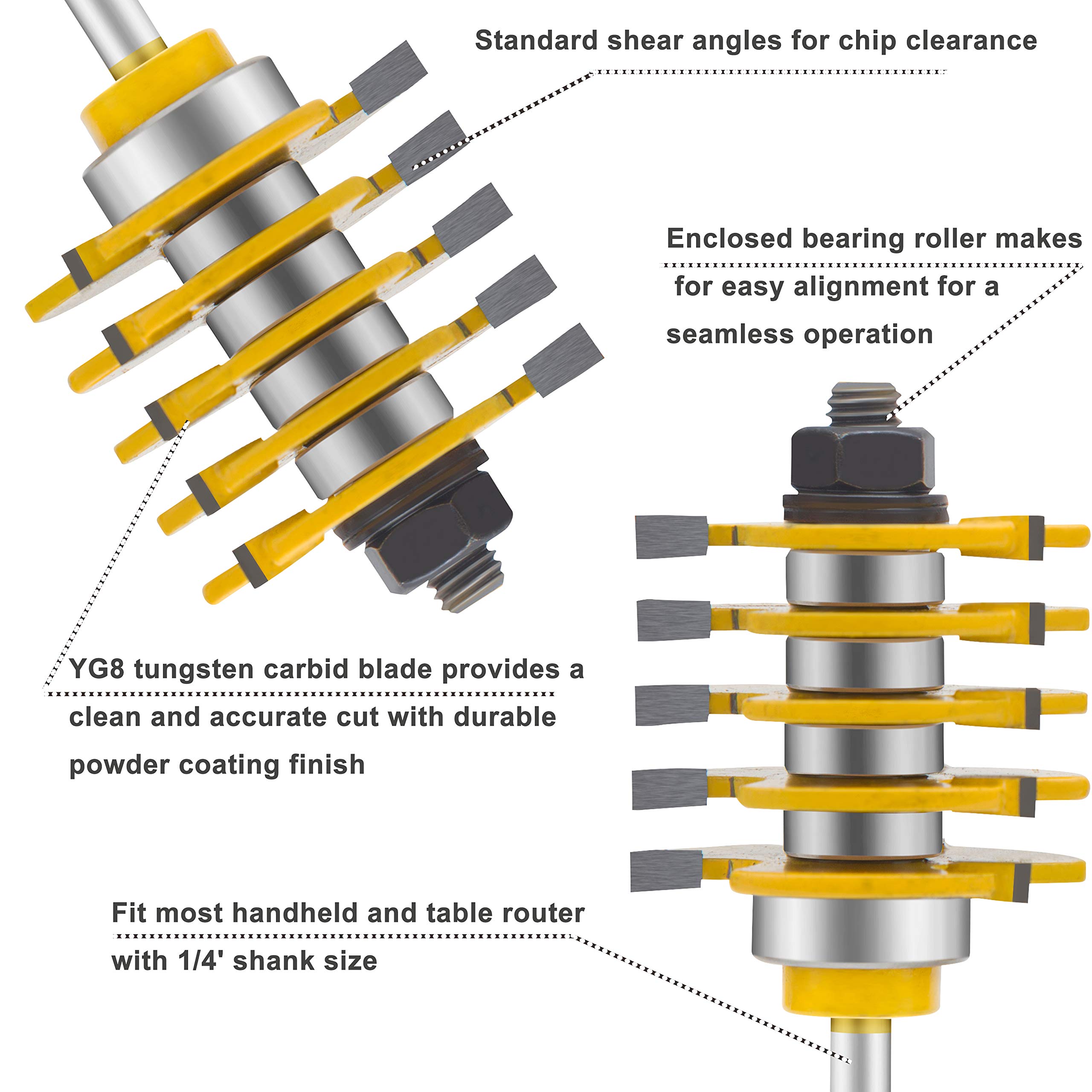 Standard shear angles for chip clearance

Enclosed bearing roller makes for easy alignment for a seamless operation

YG8 tungsten carbid blade provides a clean and accurate cut with durable powder coating finish

Fit most handheld and table router with 1/4' shank size