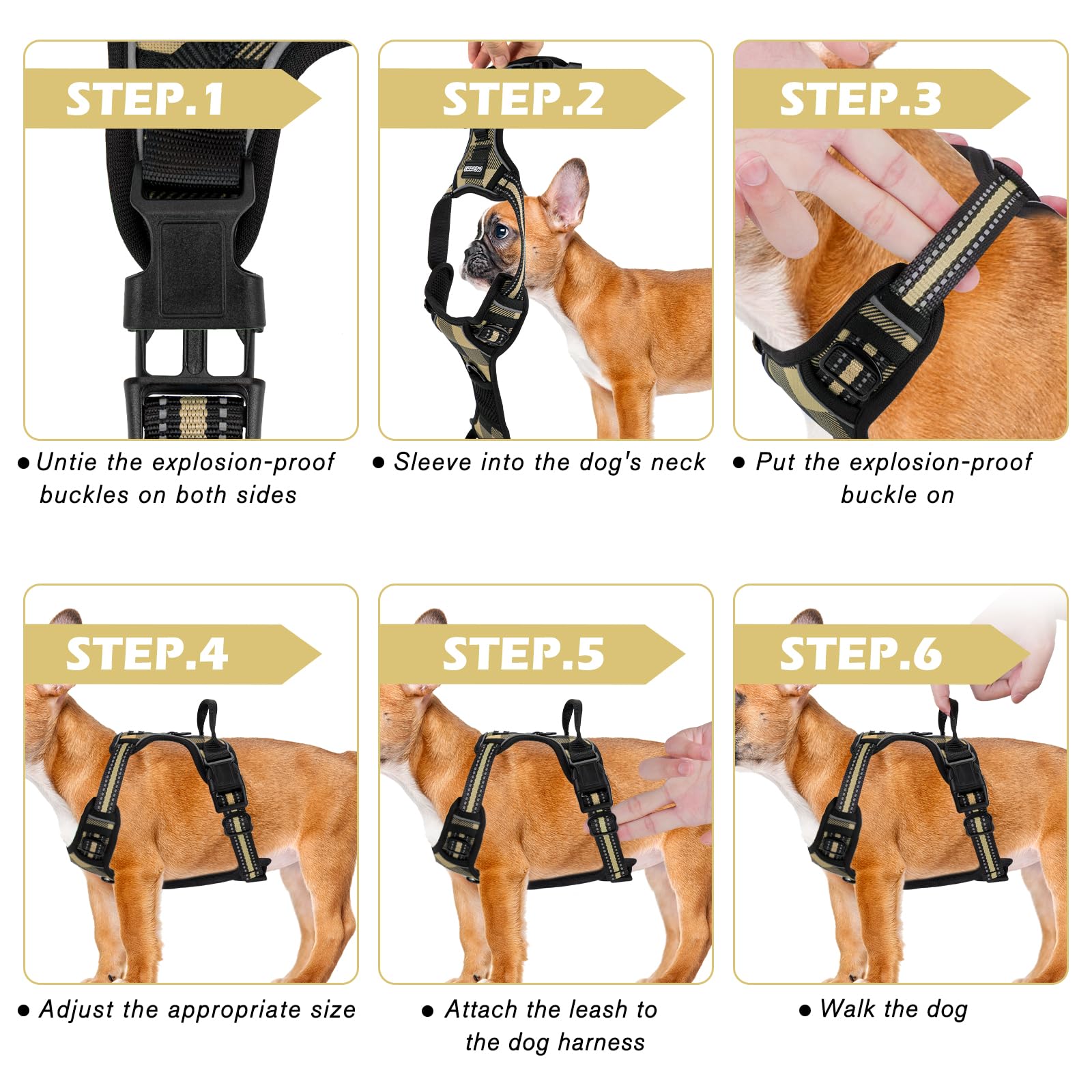 STEP.1

● Untie the explosion-proof buckles on both sides

STEP.2

● Sleeve into the dog's neck

STEP.3

● Put the explosion-proof buckle on

STEP.4

● Adjust the appropriate size

STEP.5

● Attach the leash to the dog harness

STEP.6

● Walk the dog