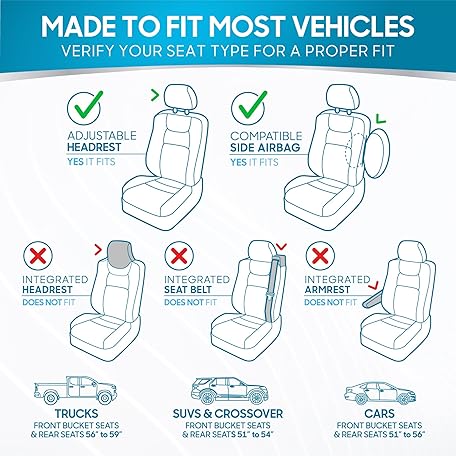 MADE TO FIT MOST VEHICLES
VERIFY YOUR SEAT TYPE FOR A PROPER FIT

ADJUSTABLE
HEADREST
YES IT FITS

COMPATIBLE
SIDE AIRBAG
YES IT FITS

INTEGRATED
HEADREST
DOES NOT FIT

INTEGRATED
SEAT BELT
DOES NOT FIT

INTEGRATED
ARMREST
DOES NOT FIT

TRUCKS
FRONT BUCKET SEATS
& REAR SEATS 56" to 59"

SUVS & CROSSOVER
FRONT BUCKET SEATS
& REAR SEATS 51" to 54"

CARS
FRONT BUCKET SEATS
& REAR SEATS 51" to 56"